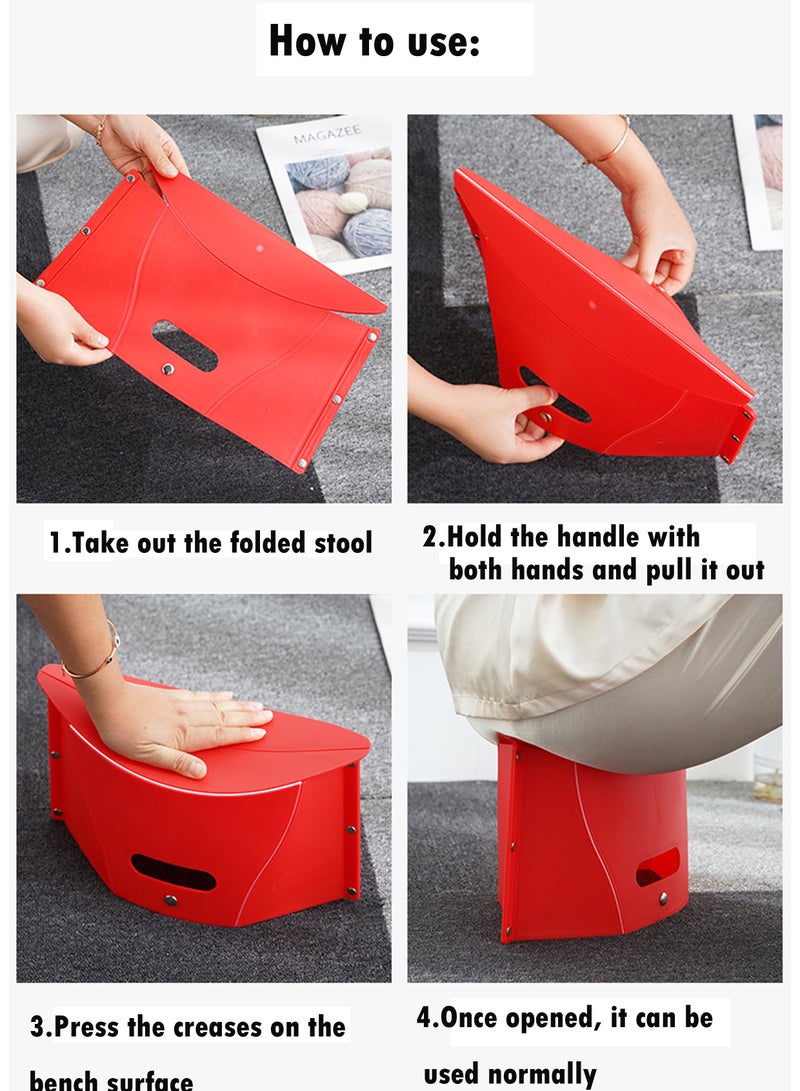 How to use:

MAGAZEE

1.Take out the folded stool

2.Hold the handle with both hands and pull it out

3.Press the creases on the bench surface

4.Once opened, it can be used normally