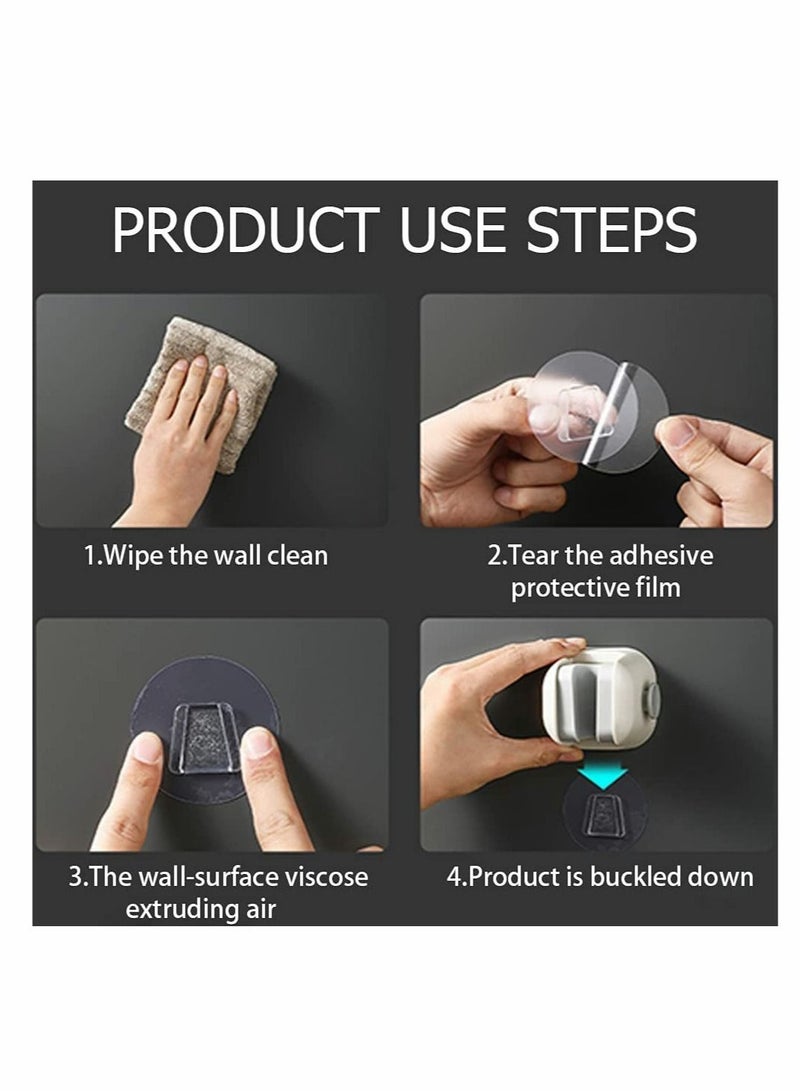 PRODUCT USE STEPS

1.Wipe the wall clean

2.Tear the adhesive protective film

3.The wall-surface viscose extruding air

4.Product is buckled down