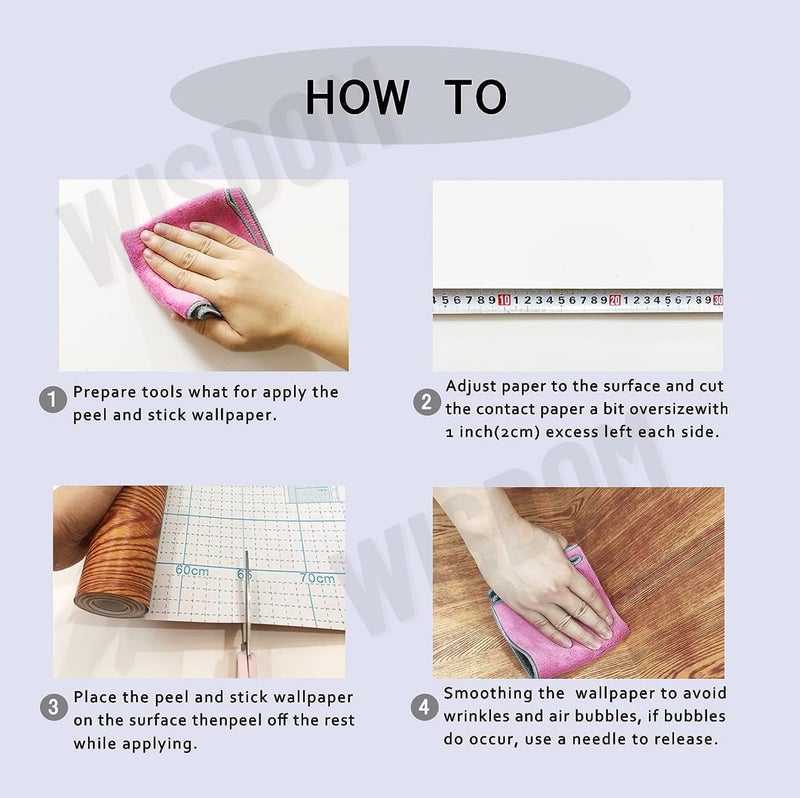 HOW TO

WISDOM

4 5 6 7 8 9 10 1 2 3 4 5 6 7 8 9 20 1 2 3 4 5 6 7 8 9 30

1 Prepare tools what for apply the peel and stick wallpaper.

2 Adjust paper to the surface and cut the contact paper a bit oversizewith 1 inch(2cm) excess left each side.

60cm 65 70cm

WISDOM

3 Place the peel and stick wallpaper on the surface thenpeel off the rest while applying.

4 Smoothing the wallpaper to avoid wrinkles and air bubbles, if bubbles do occur, use a needle to release.