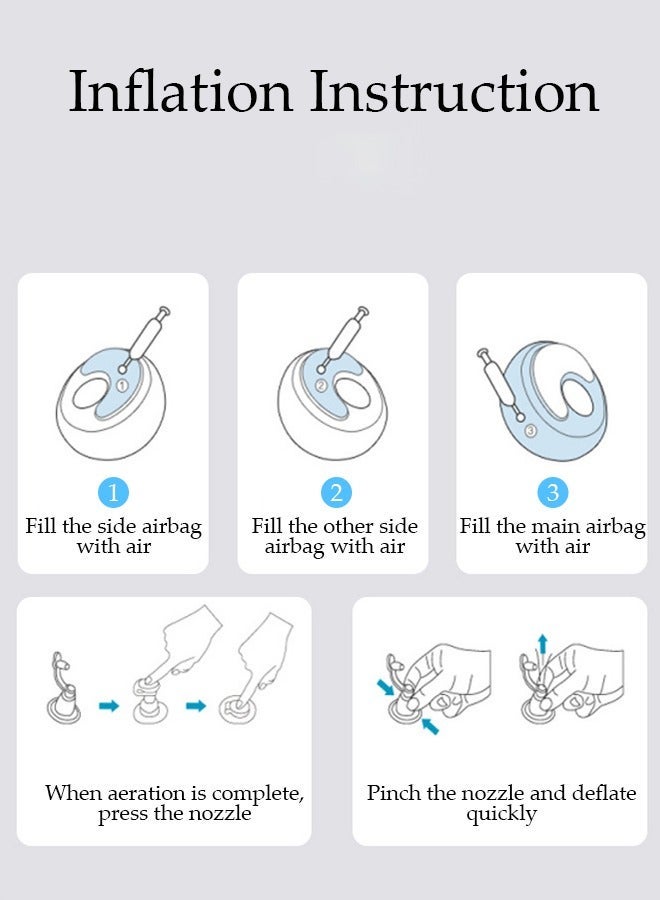 Inflation Instruction

①

1

Fill the side airbag with air

②

2

Fill the other side airbag with air

③

3

Fill the main airbag with air

When aeration is complete, press the nozzle

Pinch the nozzle and deflate quickly