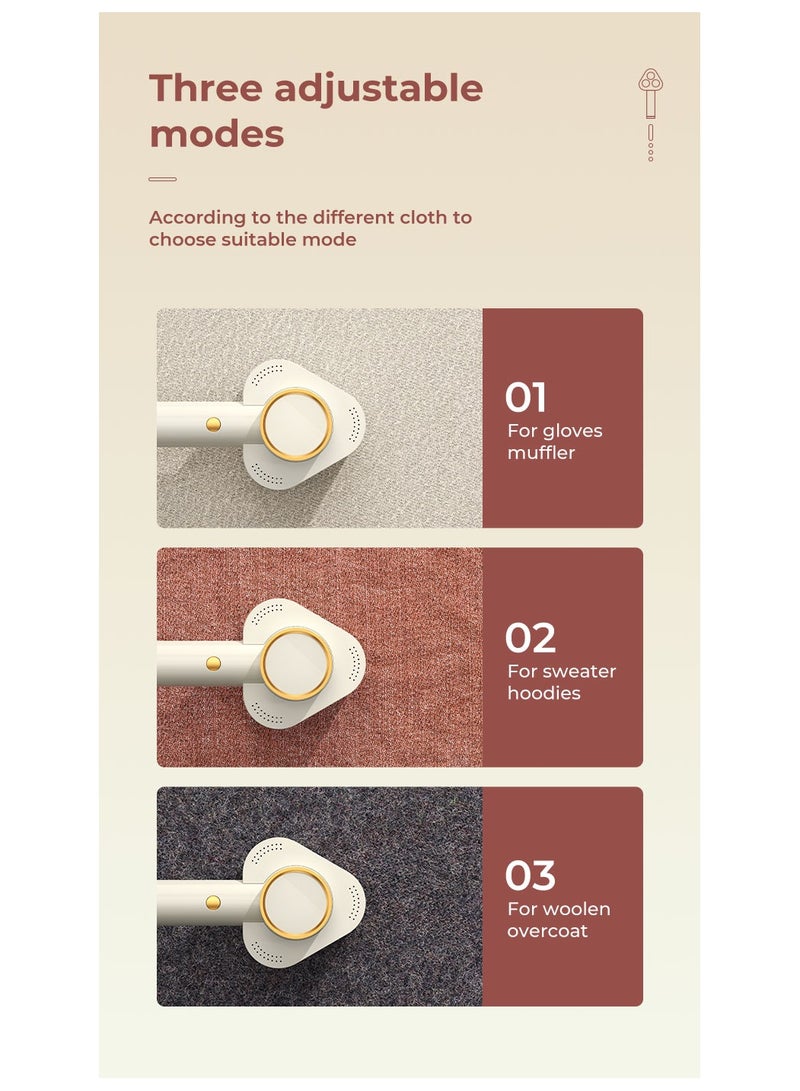 Three adjustable modes

According to the different cloth to choose suitable mode

01
For gloves muffler

02
For sweater hoodies

03
For woolen overcoat