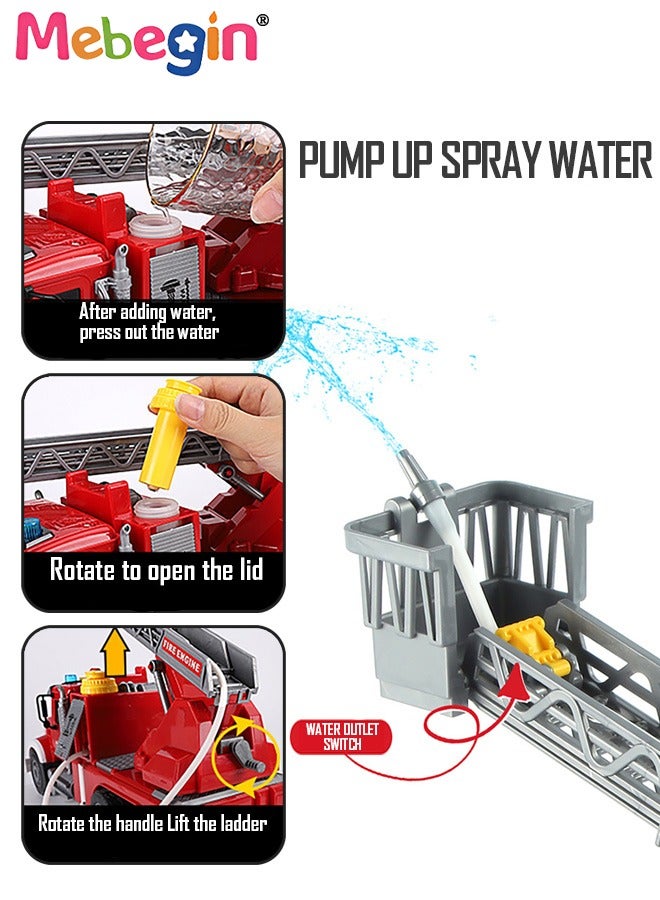 Mebegin®

PUMP UP SPRAY WATER

After adding water, press out the water

Rotate to open the lid

FIRE ENGINE

Rotate the handle Lift the ladder

WATER OUTLET SWITCH