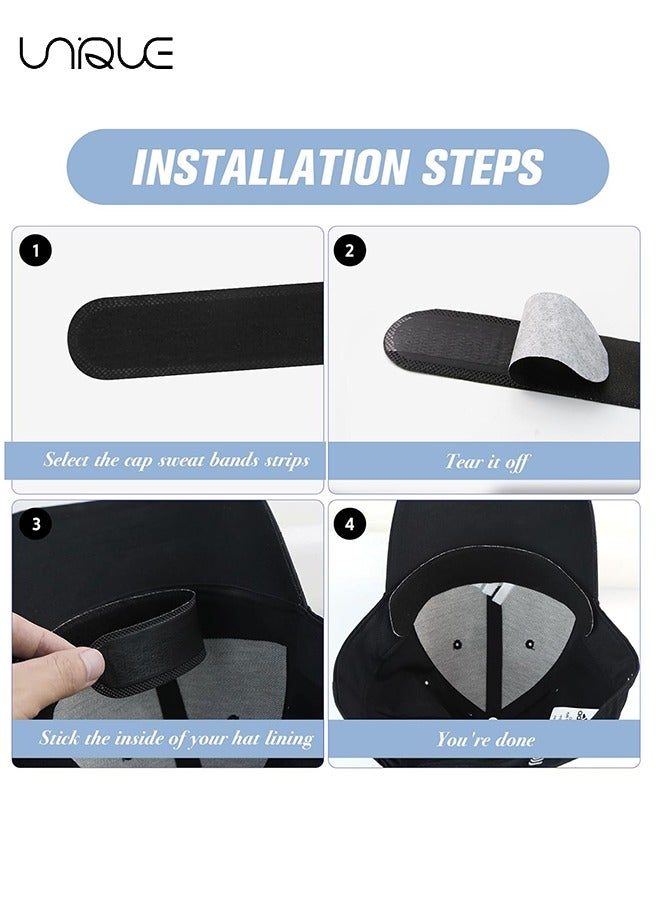 UNIQUE

INSTALLATION STEPS

1

Select the cap sweat bands strips

2

Tear it off

3

Stick the inside of your hat lining

4

You're done