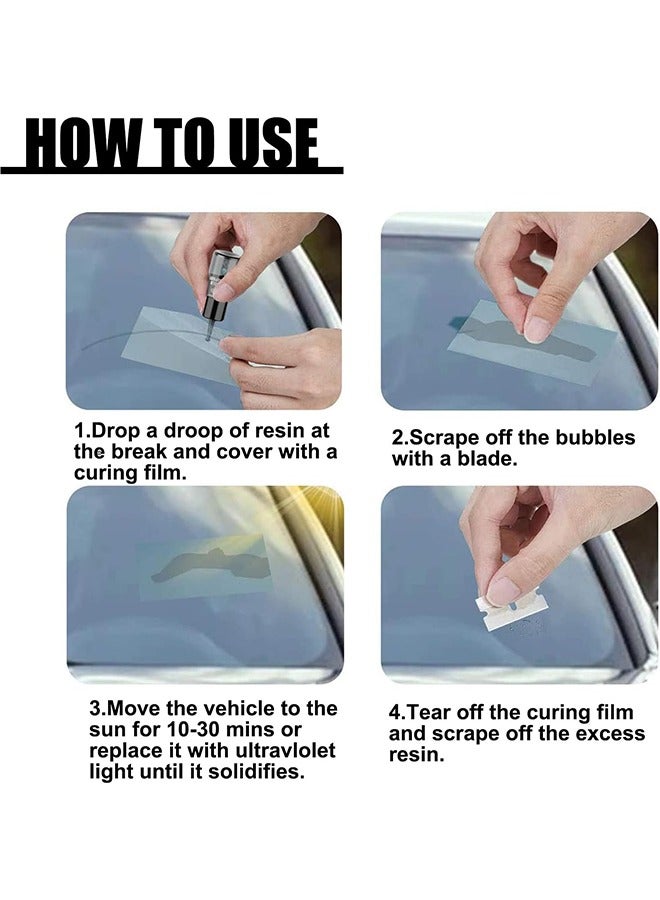 HOW TO USE

1.Drop a droop of resin at the break and cover with a curing film.

2.Scrape off the bubbles with a blade.

3.Move the vehicle to the sun for 10-30 mins or replace it with ultravlolet light until it solidifies.

4.Tear off the curing film and scrape off the excess resin.