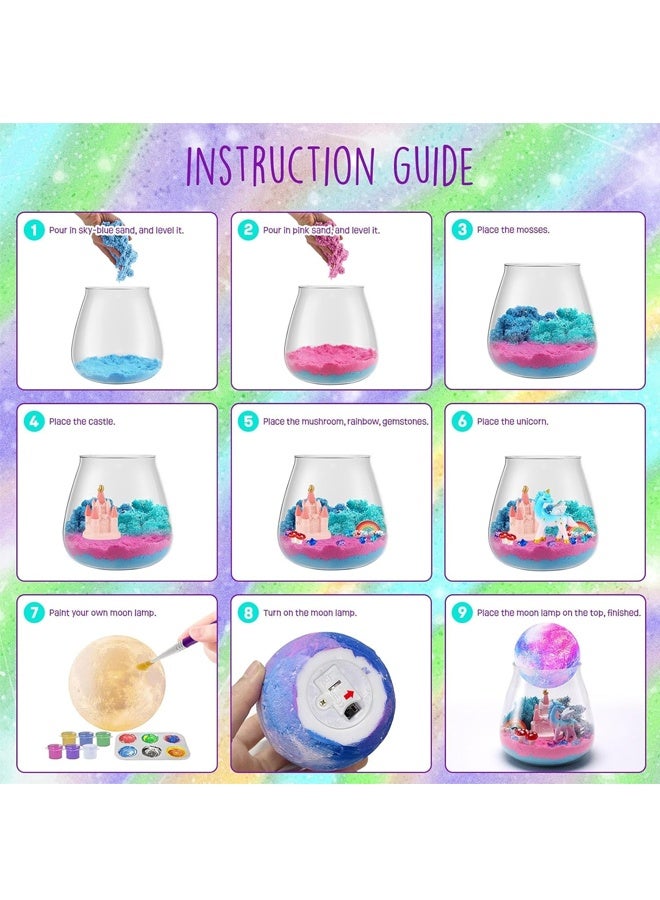 INSTRUCTION GUIDE

1 Pour in sky-blue sand, and level it.

2 Pour in pink sand, and level it.

3 Place the mosses.

4 Place the castle.

5 Place the mushroom, rainbow, gemstones.

6 Place the unicorn.

7 Paint your own moon lamp.

8 Turn on the moon lamp.

9 Place the moon lamp on the top, finished.