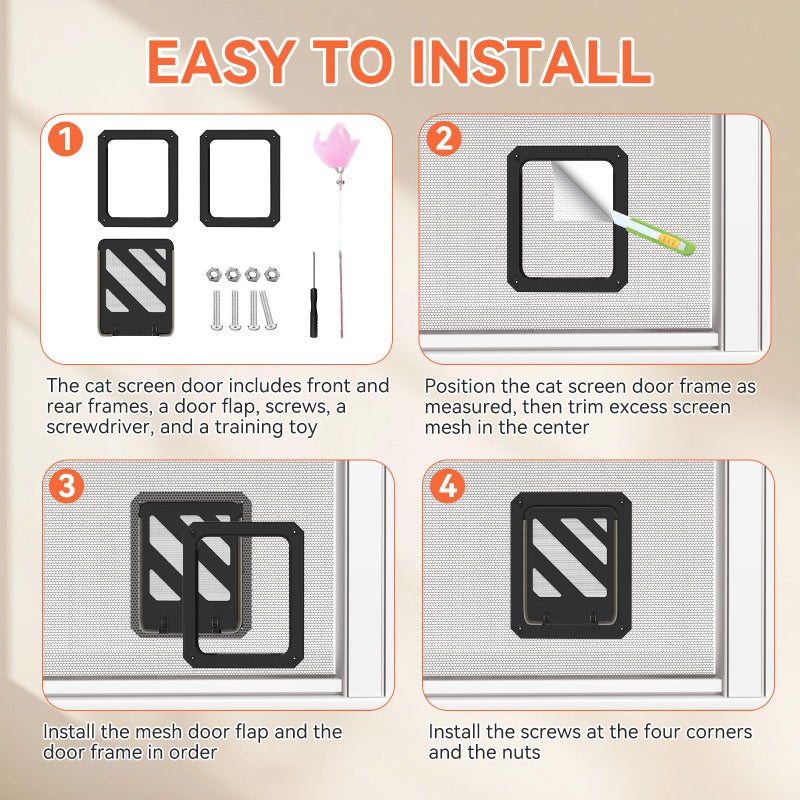 EASY TO INSTALL

1

The cat screen door includes front and rear frames, a door flap, screws, a screwdriver, and a training toy

2

Position the cat screen door frame as measured, then trim excess screen mesh in the center

3

Install the mesh door flap and the door frame in order

4

Install the screws at the four corners and the nuts