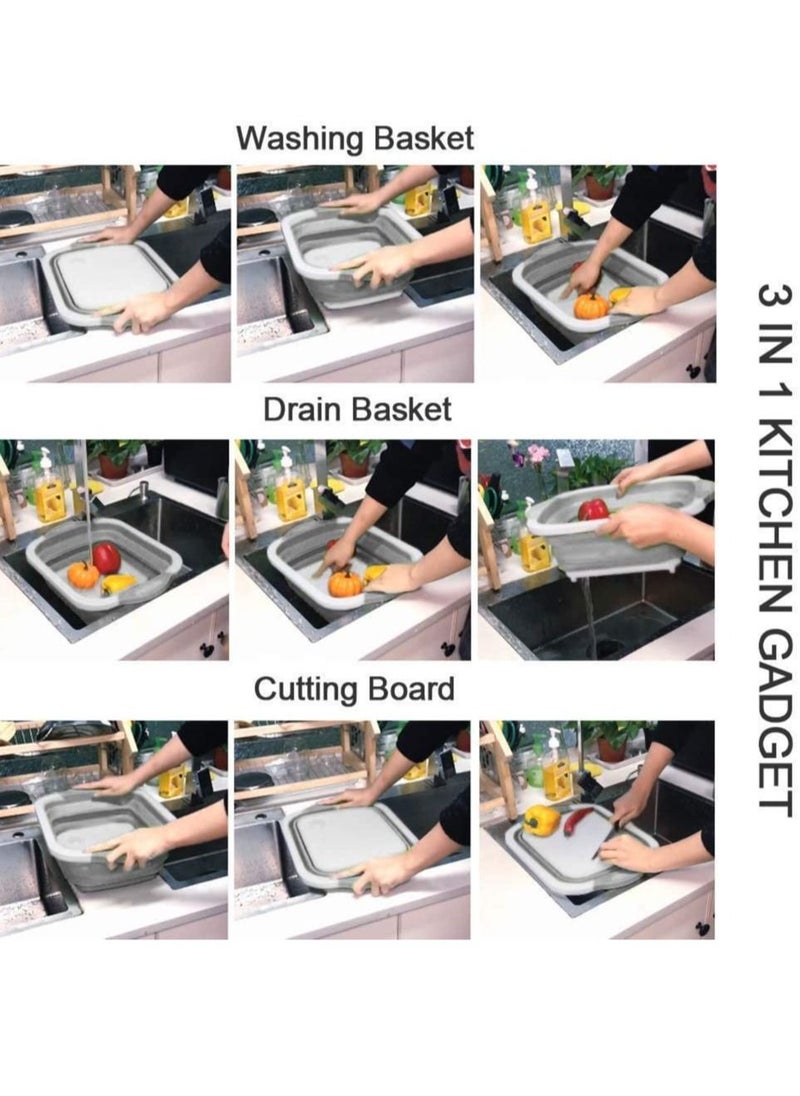 Washing Basket

Drain Basket

Cutting Board

3 IN 1 KITCHEN GADGET