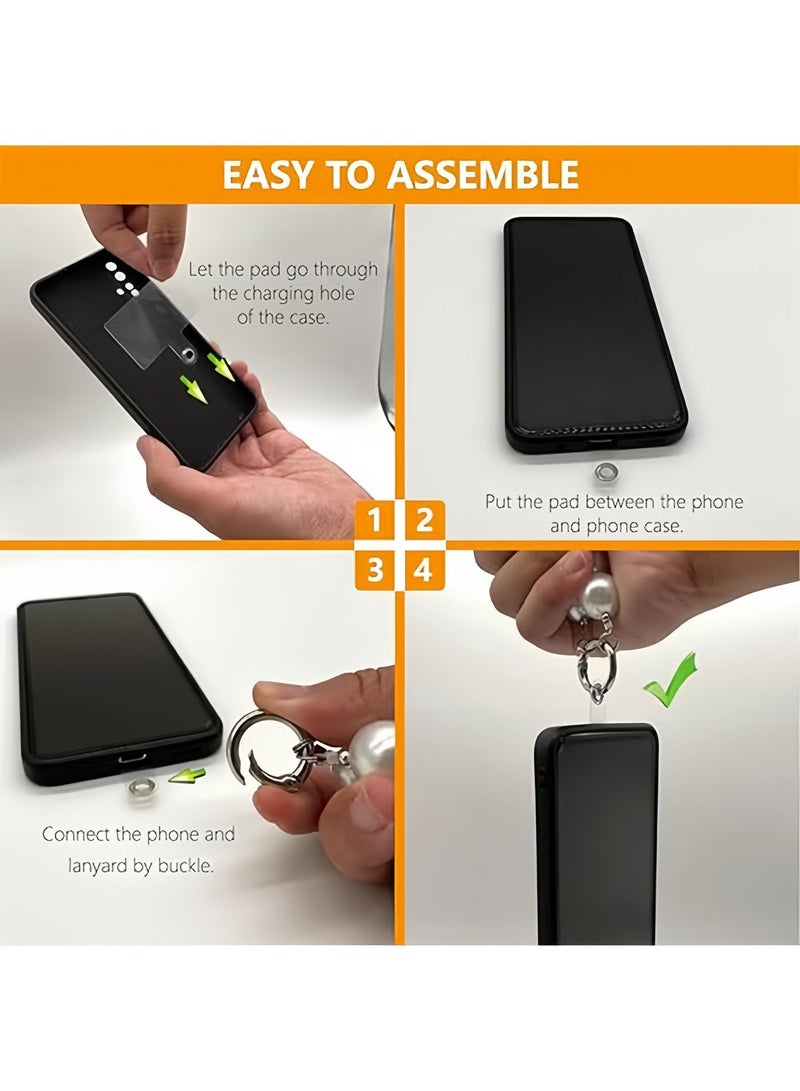 EASY TO ASSEMBLE

Let the pad go through the charging hole of the case.

Put the pad between the phone and phone case.

1 2
3 4

Connect the phone and lanyard by buckle.