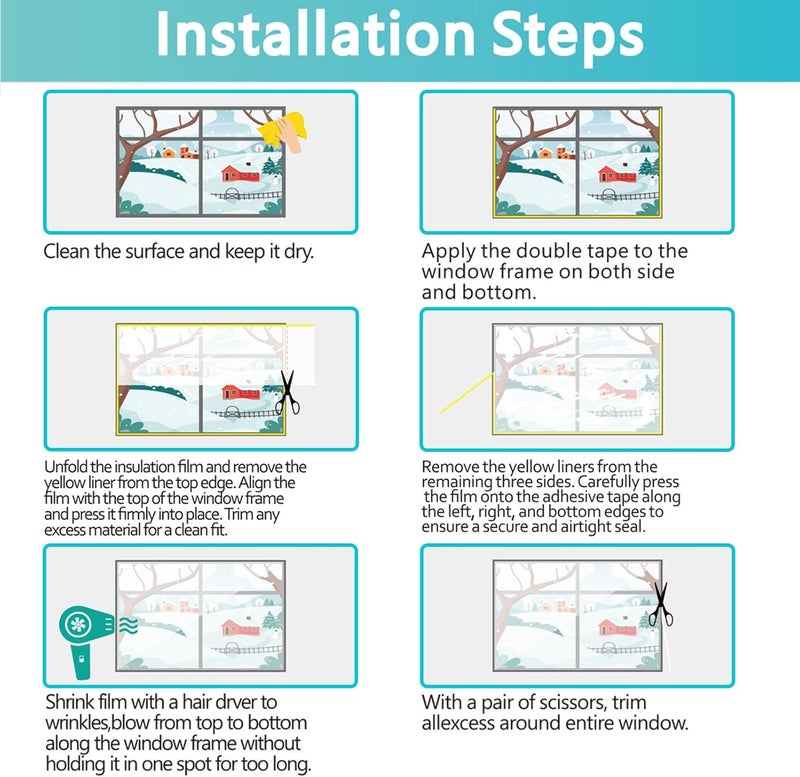 Installation Steps

Clean the surface and keep it dry.

Apply the double tape to the window frame on both side and bottom.

Unfold the insulation film and remove the yellow liner from the top edge. Align the film with the top of the window frame and press it firmly into place. Trim any excess material for a clean fit.

Remove the yellow liners from the remaining three sides. Carefully press the film onto the adhesive tape along the left, right, and bottom edges to ensure a secure and airtight seal.

Shrink film with a hair drver to wrinkles,blow from top to bottom along the window frame without holding it in one spot for too long.

With a pair of scissors, trim allexcess around entire window.