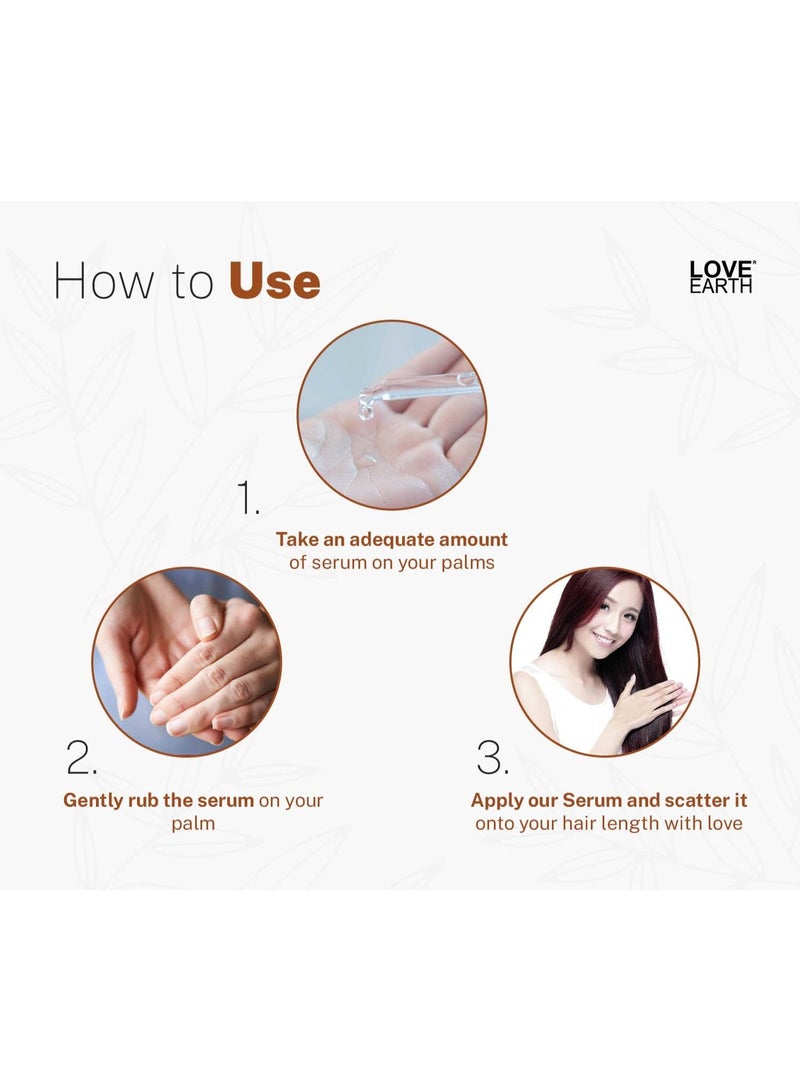 How to Use

LOVE EARTH

1.

Take an adequate amount of serum on your palms

2.

Gently rub the serum on your palm

3.

Apply our Serum and scatter it onto your hair length with love