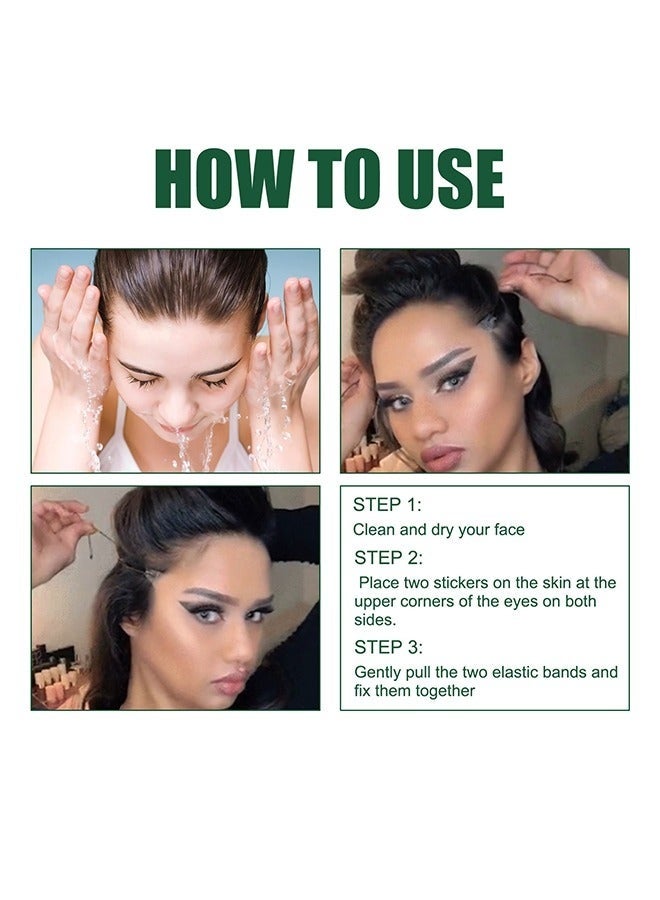 HOW TO USE

STEP 1:
Clean and dry your face
STEP 2:
Place two stickers on the skin at the upper corners of the eyes on both sides.
STEP 3:
Gently pull the two elastic bands and fix them together