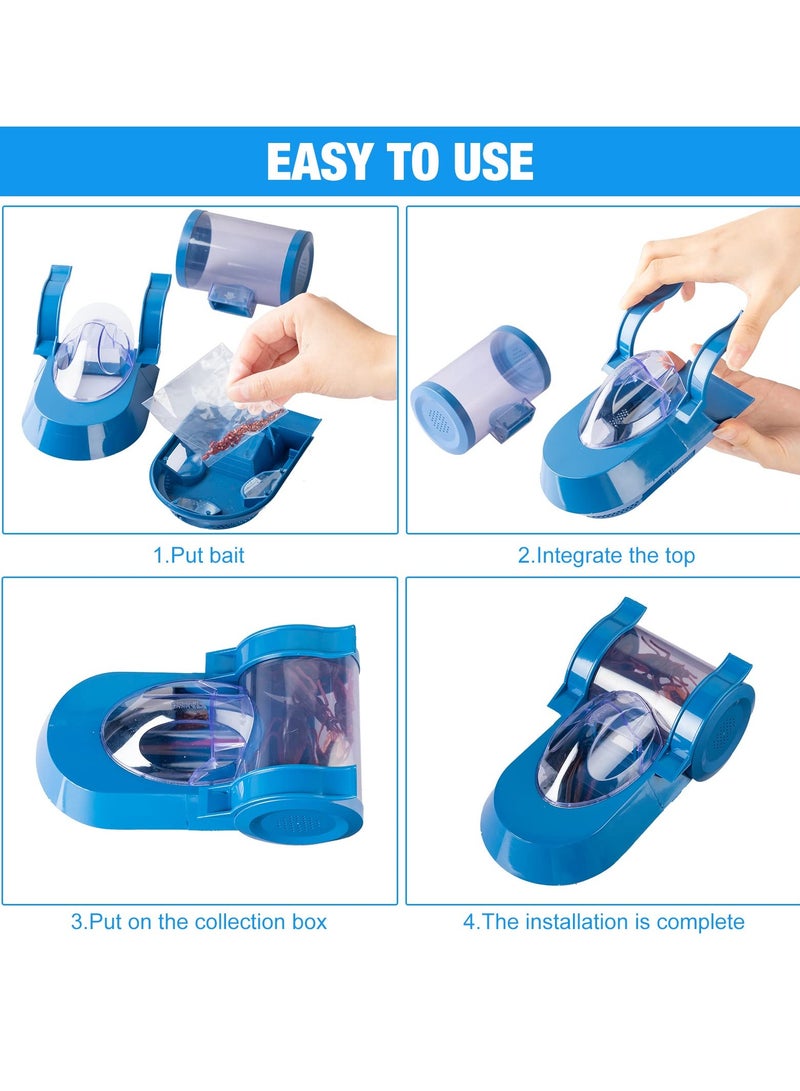 EASY TO USE

1.Put bait

2.Integrate the top

3.Put on the collection box

4.The installation is complete