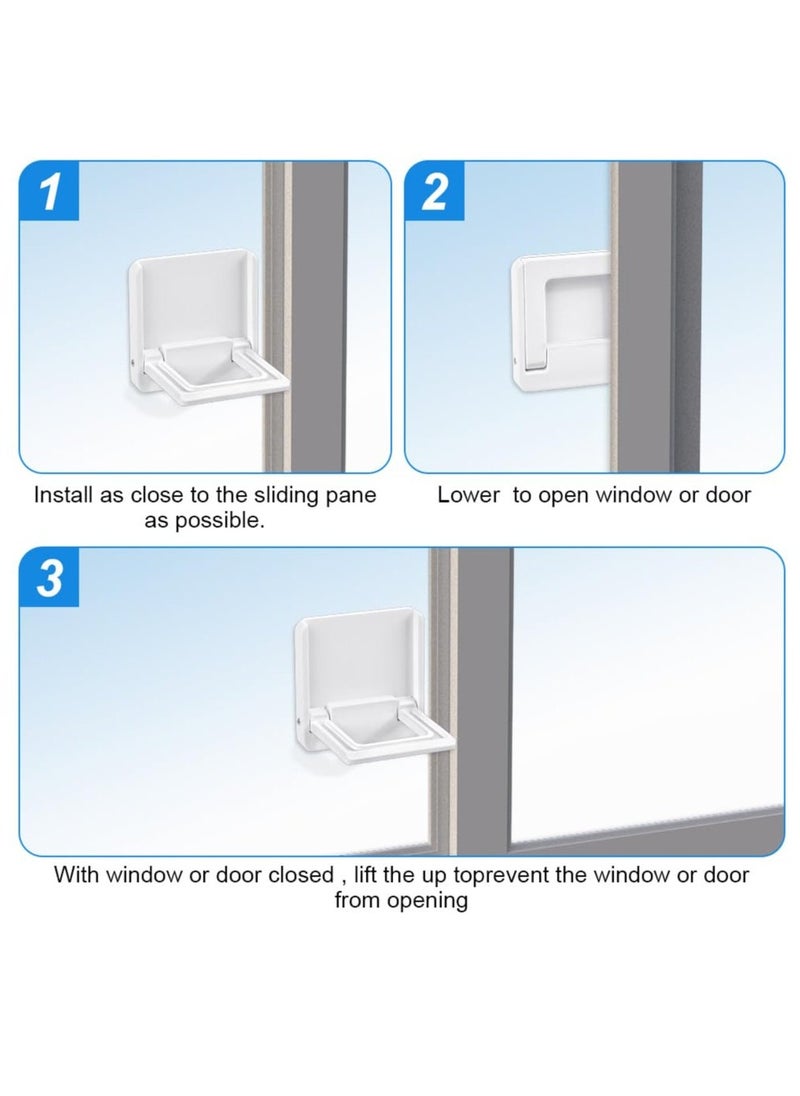 1

Install as close to the sliding pane as possible.

2

Lower  to open window or door

3

With window or door closed , lift the up toprevent the window or door from opening