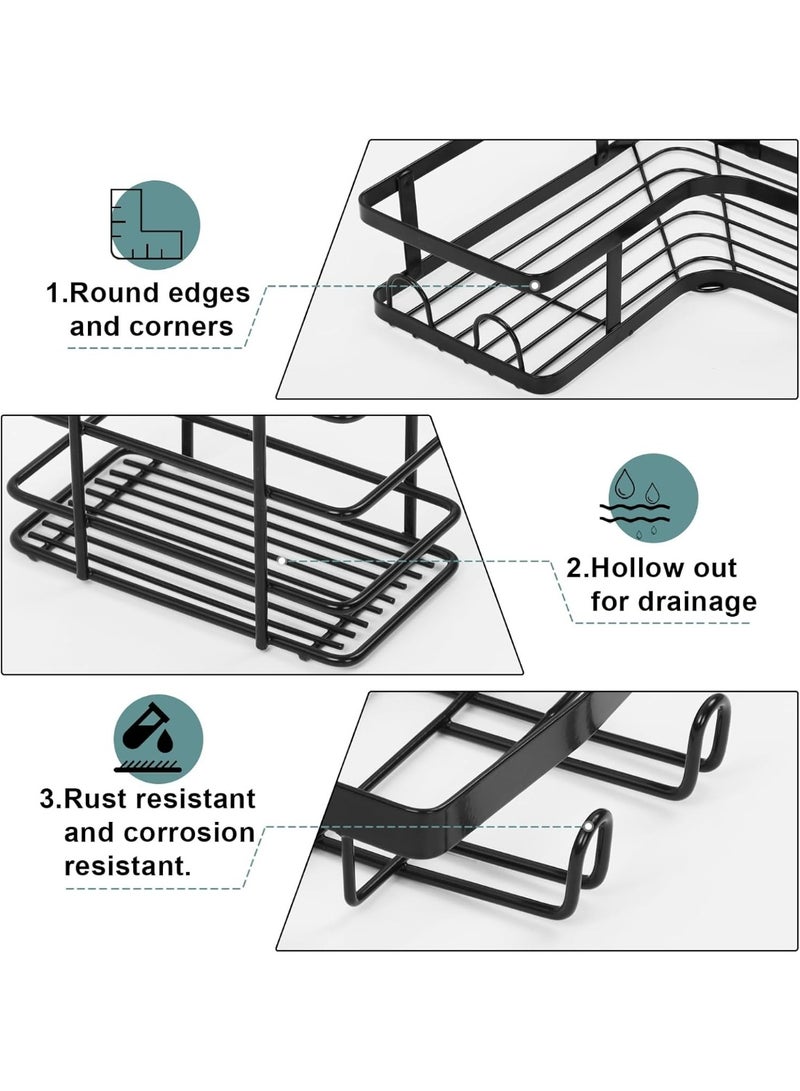 1.Round edges and corners

2.Hollow out for drainage

3.Rust resistant and corrosion resistant.