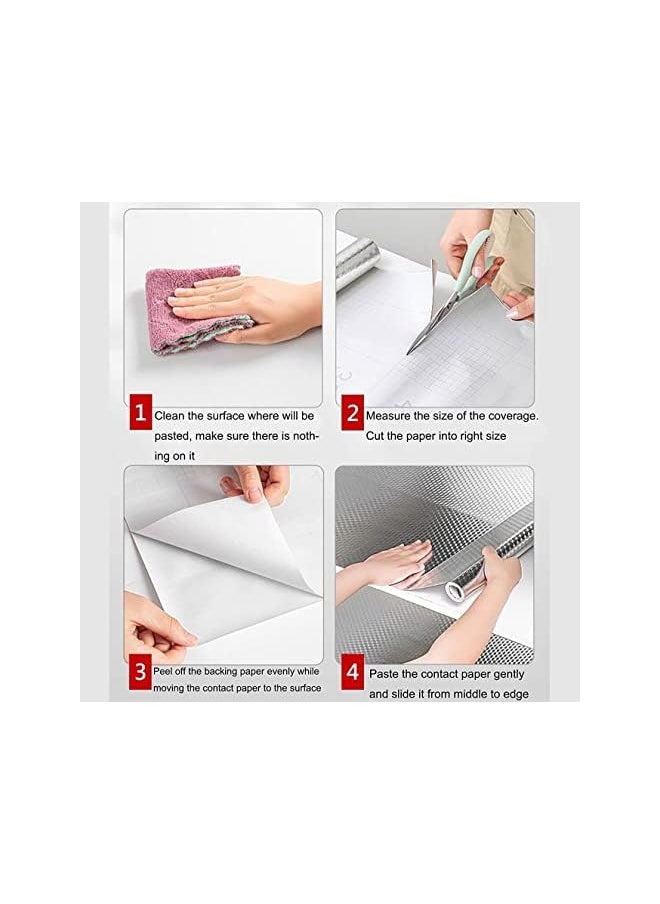 1 Clean the surface where will be pasted, make sure there is nothing on it

2 Measure the size of the coverage. Cut the paper into right size

3 Peel off the backing paper evenly while moving the contact paper to the surface

4 Paste the contact paper gently and slide it from middle to edge