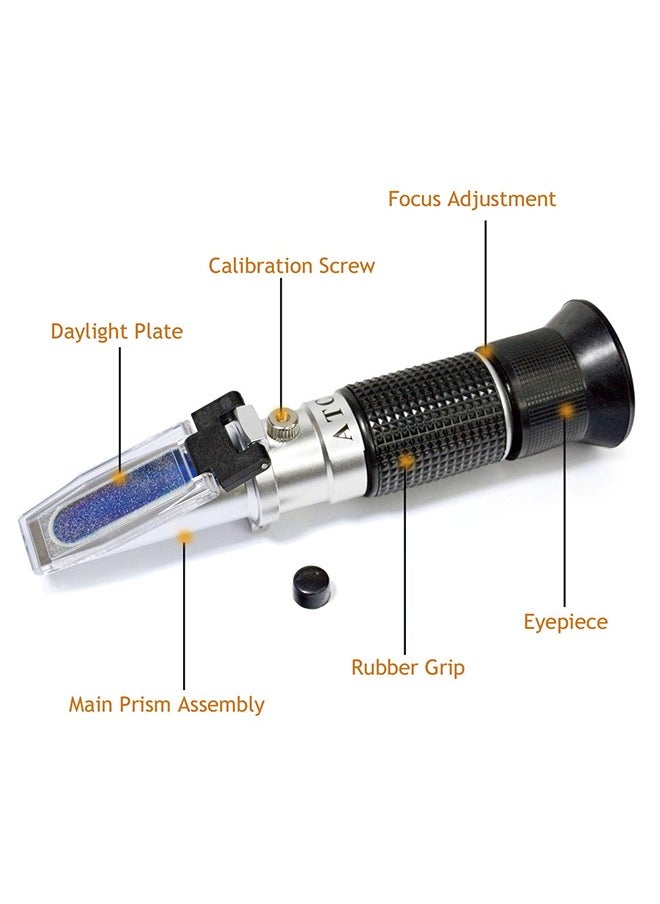 Focus Adjustment

Calibration Screw

Daylight Plate

ATC

Eyepiece

Rubber Grip

Main Prism Assembly