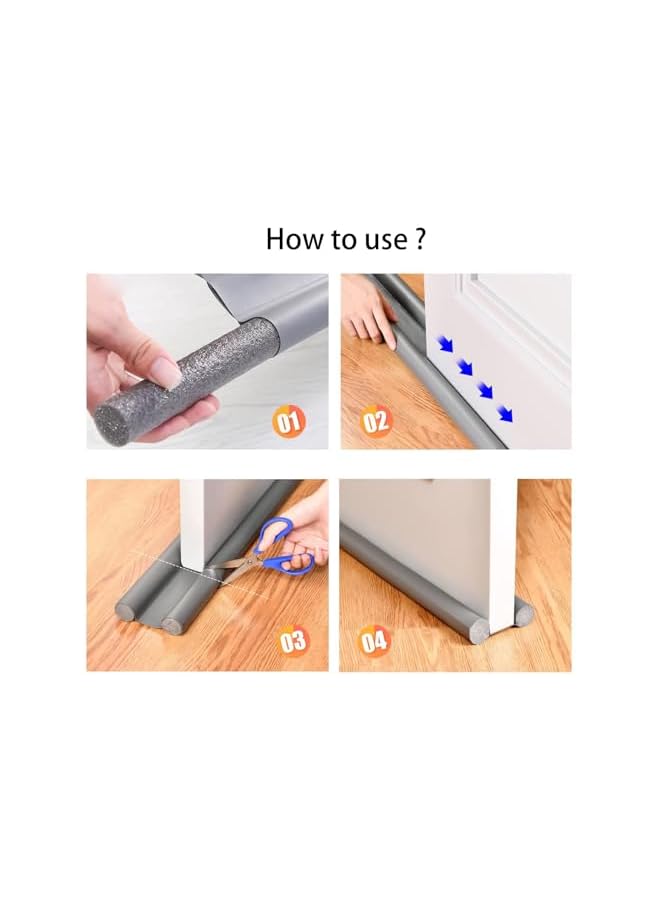 How to use ?

01

02

03

04