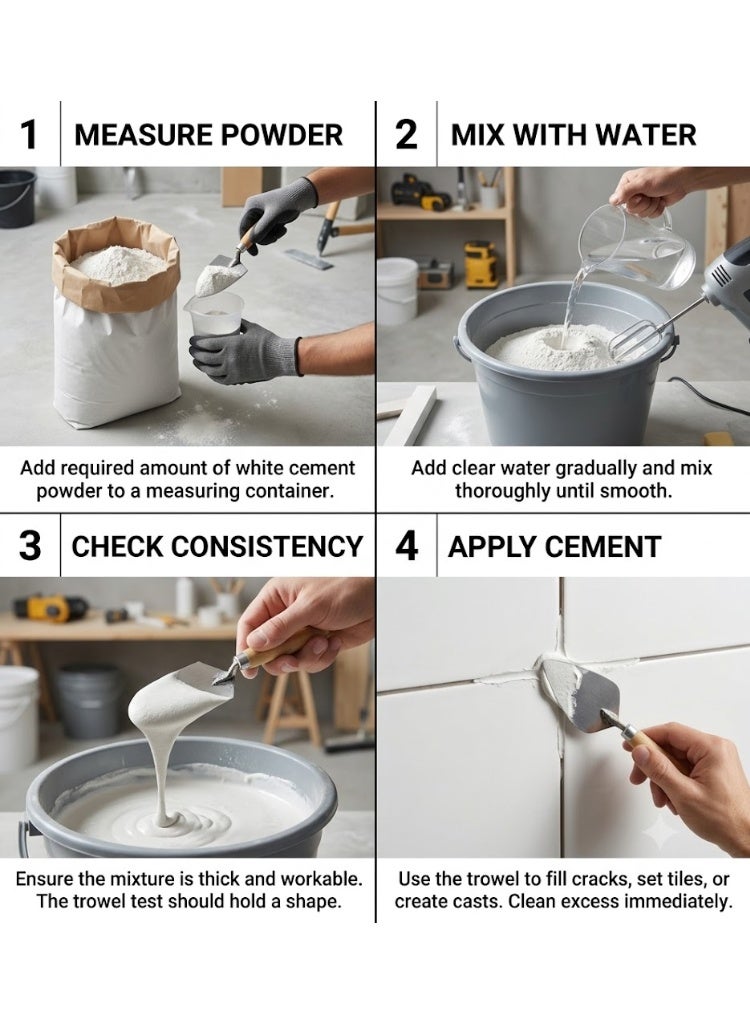 1 MEASURE POWDER

Add required amount of white cement powder to a measuring container.

2 MIX WITH WATER

Add clear water gradually and mix thoroughly until smooth.

3 CHECK CONSISTENCY

Ensure the mixture is thick and workable. The trowel test should hold a shape.

4 APPLY CEMENT

Use the trowel to fill cracks, set tiles, or create casts. Clean excess immediately.