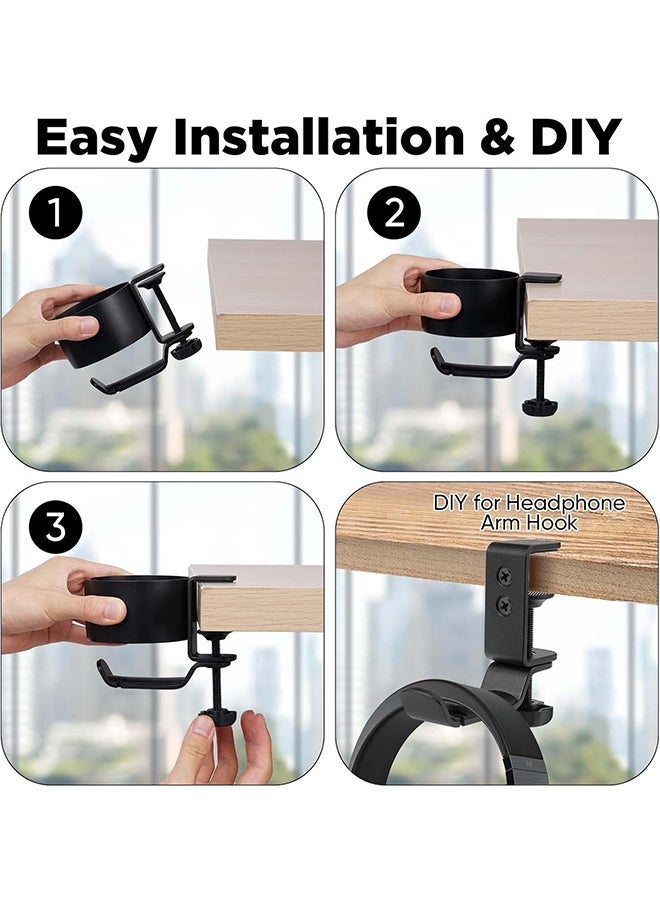 Easy Installation & DIY

1

2

3

DIY for Headphone Arm Hook