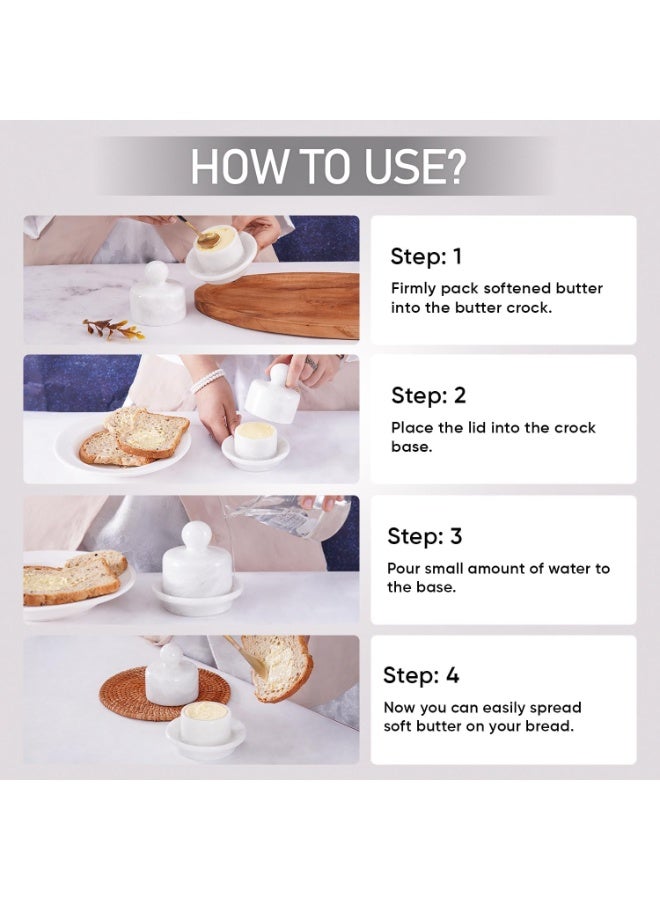 HOW TO USE?

Step: 1

Firmly pack softened butter into the butter crock.

Step: 2

Place the lid into the crock base.

Step: 3

Pour small amount of water to the base.

Step: 4

Now you can easily spread soft butter on your bread.