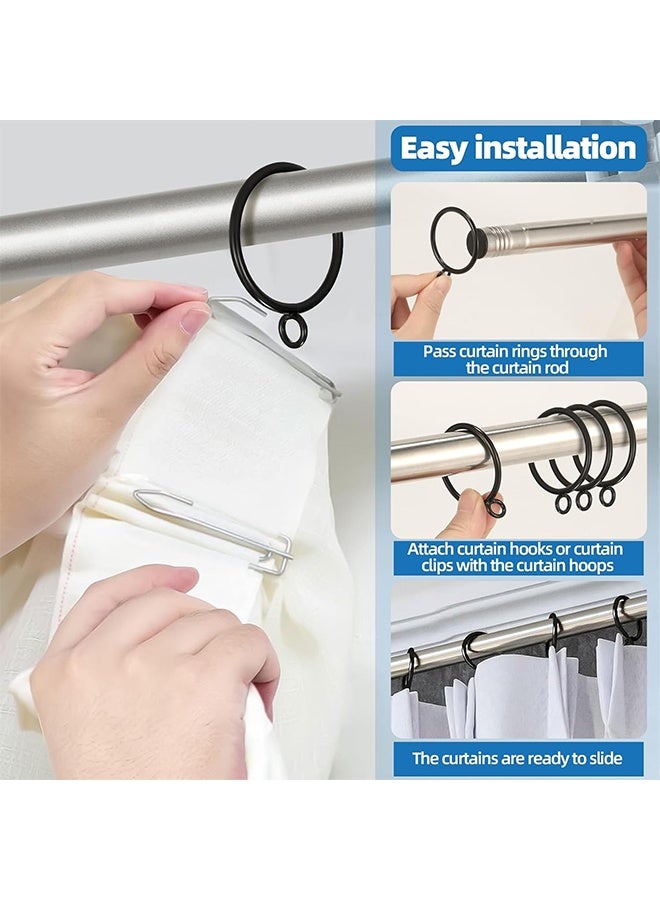 Easy installation

Pass curtain rings through the curtain rod

Attach curtain hooks or curtain clips with the curtain hoops

The curtains are ready to slide