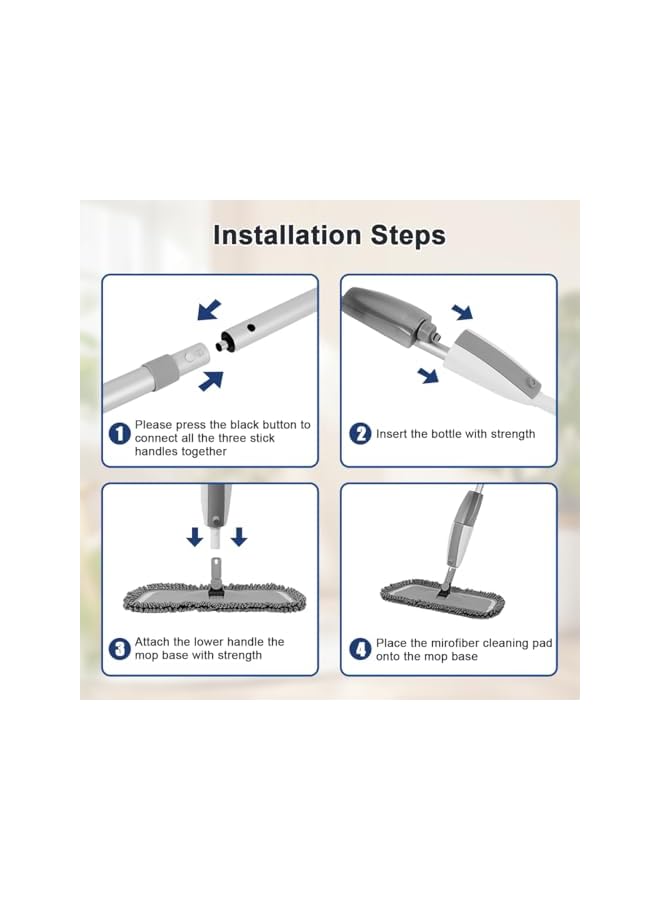 Installation Steps

1 Please press the black button to connect all the three stick handles together

2 Insert the bottle with strength

3 Attach the lower handle the mop base with strength

4 Place the mirofiber cleaning pad onto the mop base