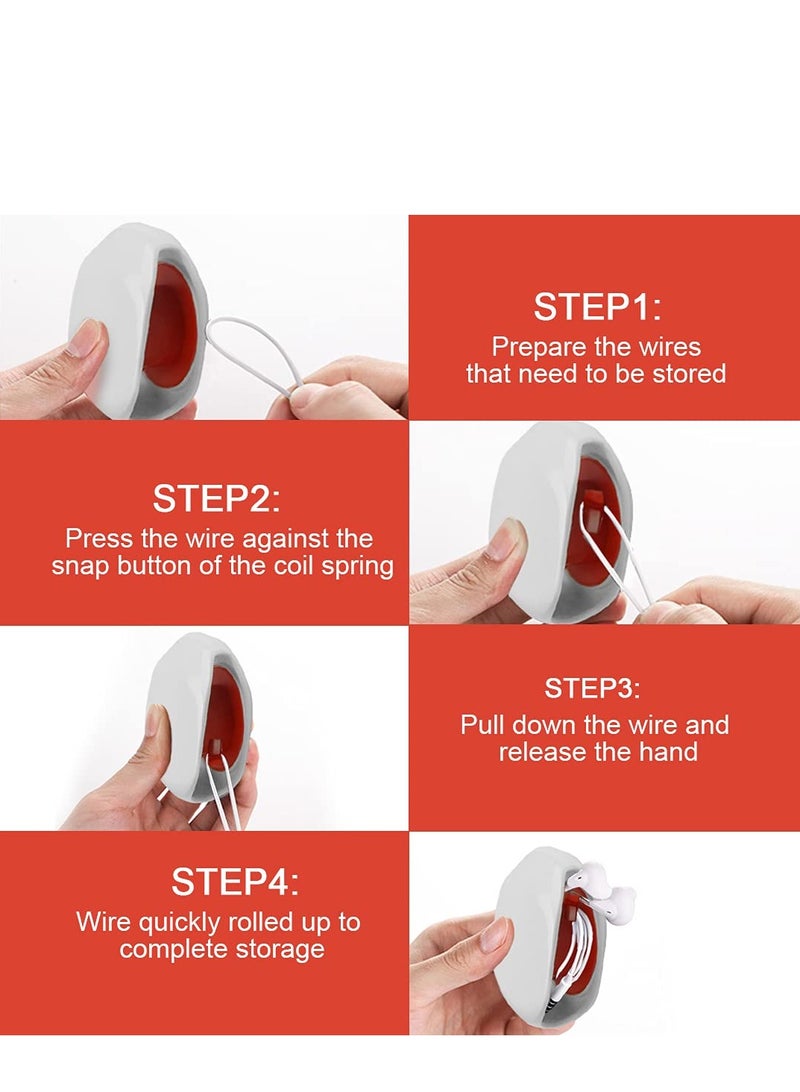 STEP1:
Prepare the wires that need to be stored

STEP2:
Press the wire against the snap button of the coil spring

STEP3:
Pull down the wire and release the hand

STEP4:
Wire quickly rolled up to complete storage