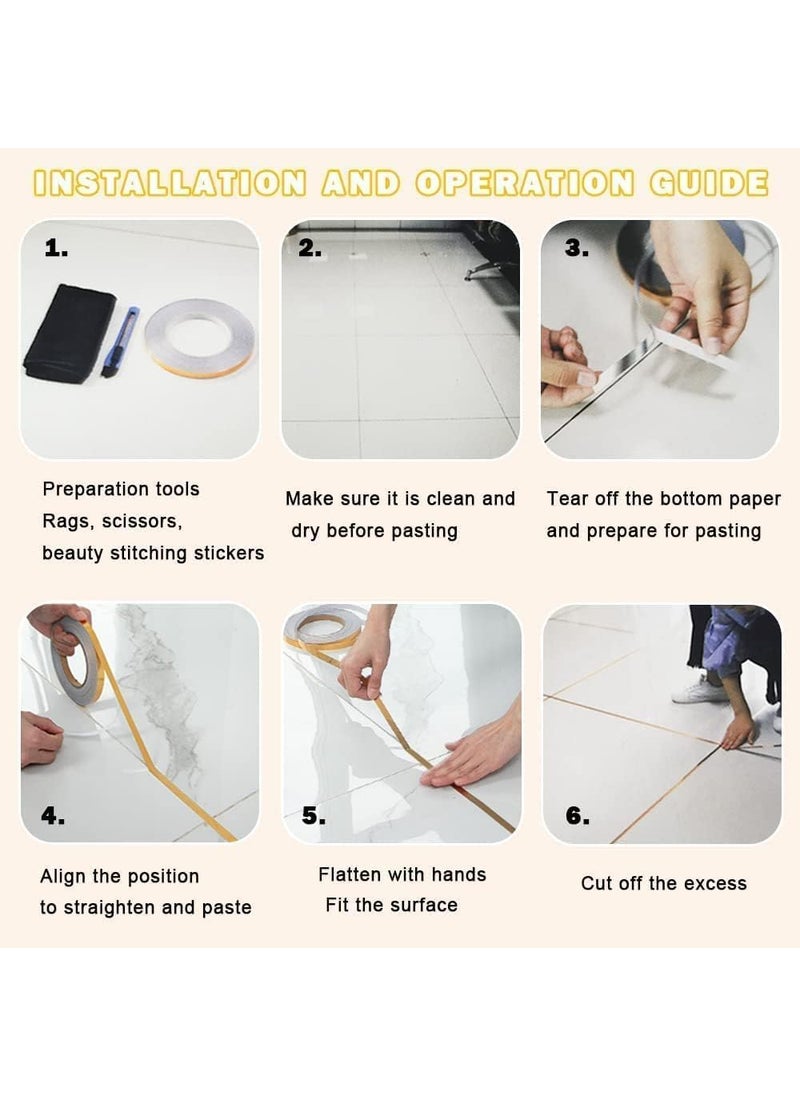 INSTALLATION AND OPERATION GUIDE

1.

Preparation tools
Rags, scissors,
beauty stitching stickers

2.

Make sure it is clean and dry before pasting

3.

Tear off the bottom paper and prepare for pasting

4.

Align the position to straighten and paste

5.

Flatten with hands
Fit the surface

6.

Cut off the excess