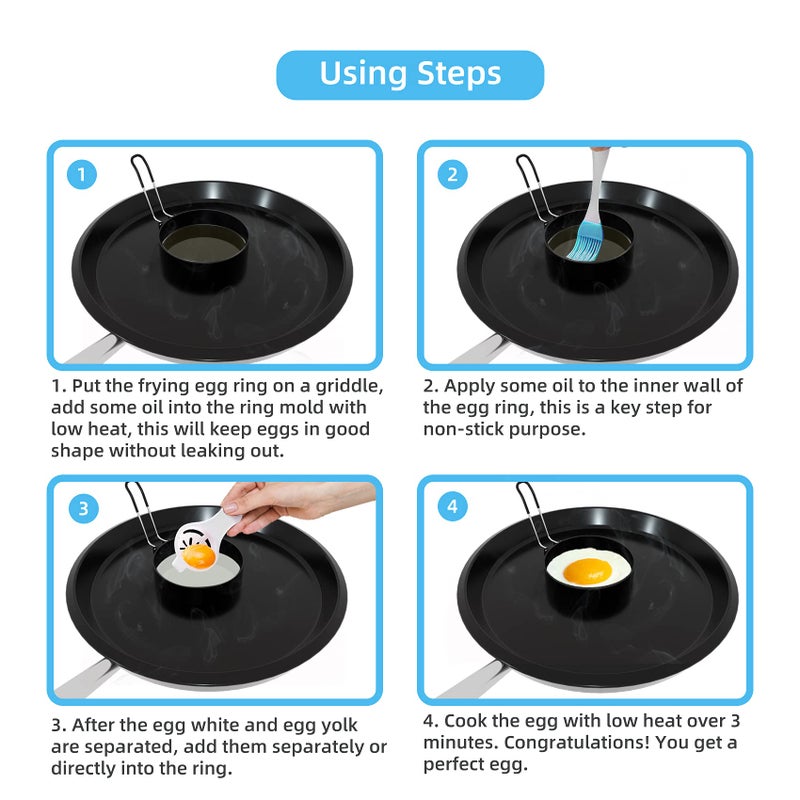 Using Steps

1

1. Put the frying egg ring on a griddle, add some oil into the ring mold with low heat, this will keep eggs in good shape without leaking out.

2

2. Apply some oil to the inner wall of the egg ring, this is a key step for non-stick purpose.

3

3. After the egg white and egg yolk are separated, add them separately or directly into the ring.

4

4. Cook the egg with low heat over 3 minutes. Congratulations! You get a perfect egg.