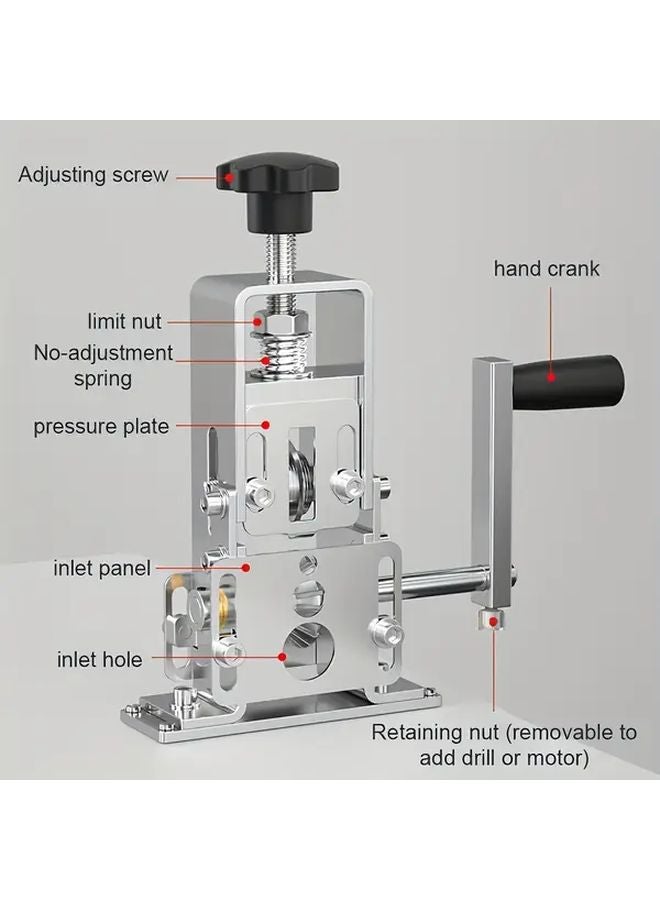 Adjusting screw

hand crank

limit nut

No-adjustment spring

pressure plate

inlet panel

inlet hole

Retaining nut (removable to add drill or motor)