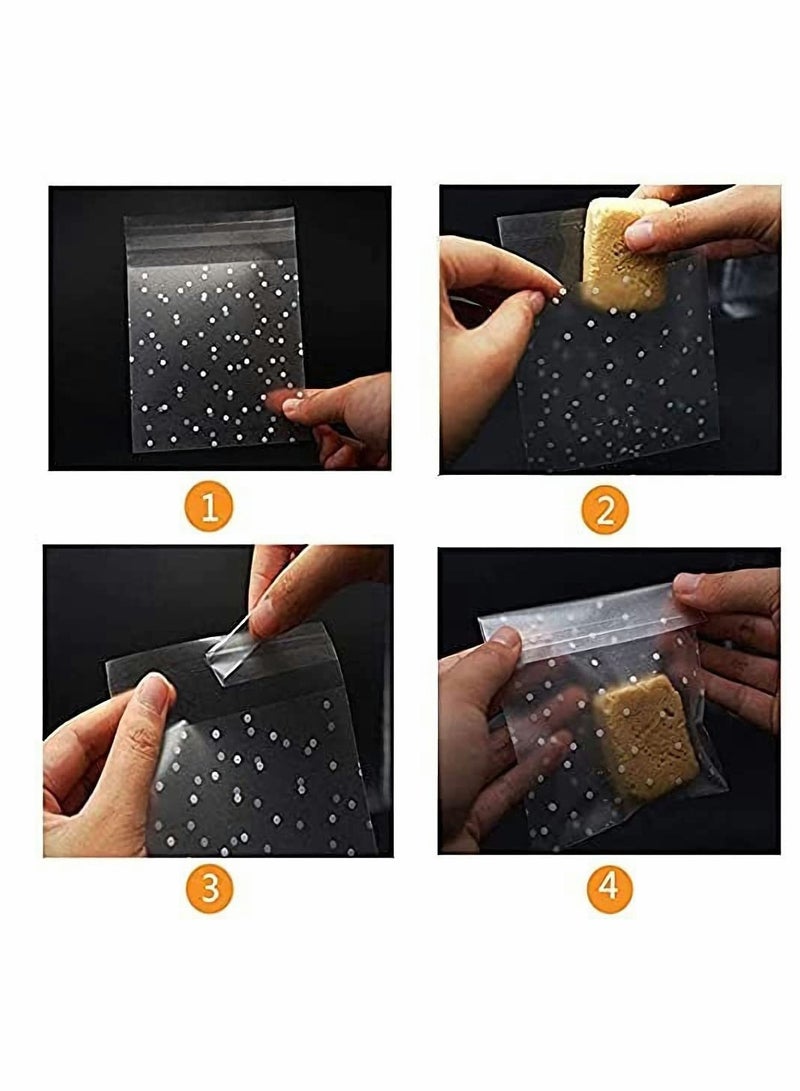 1

2

3

4