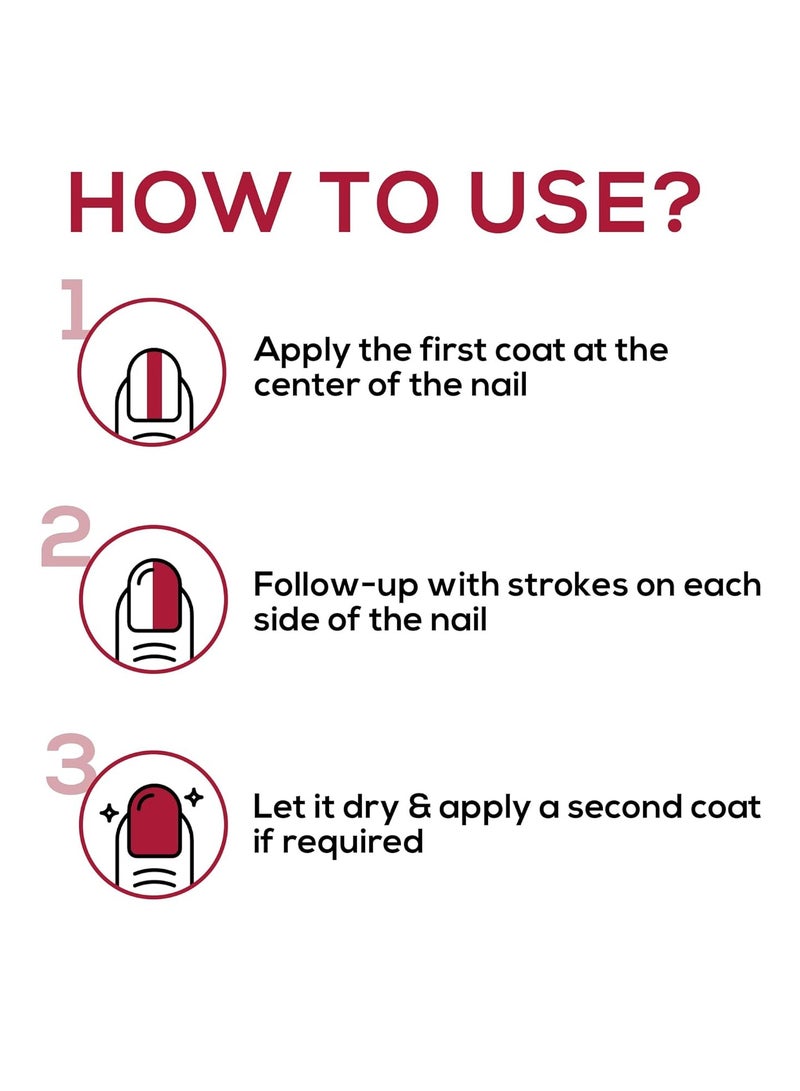 HOW TO USE?

1 Apply the first coat at the center of the nail

2 Follow-up with strokes on each side of the nail

3 Let it dry & apply a second coat if required