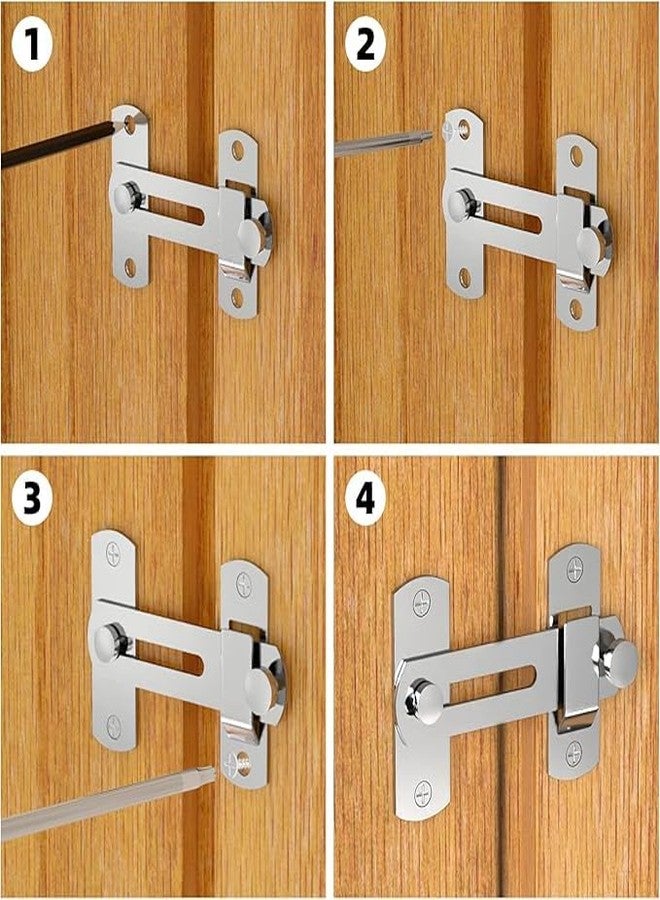 1

2

3

4