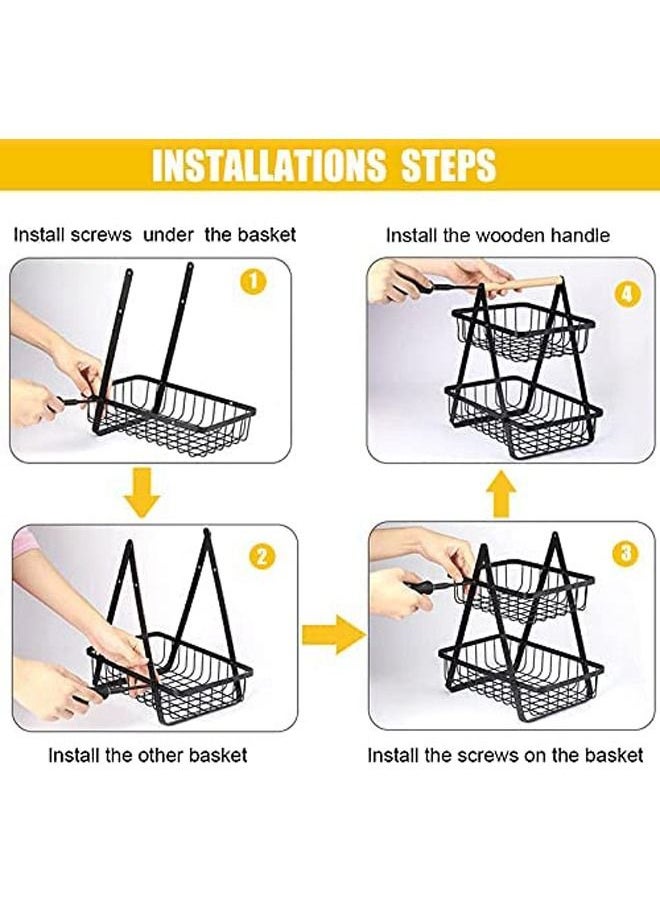 INSTALLATIONS STEPS

Install screws under the basket

1

Install the wooden handle

4

2

3

Install the other basket

Install the screws on the basket