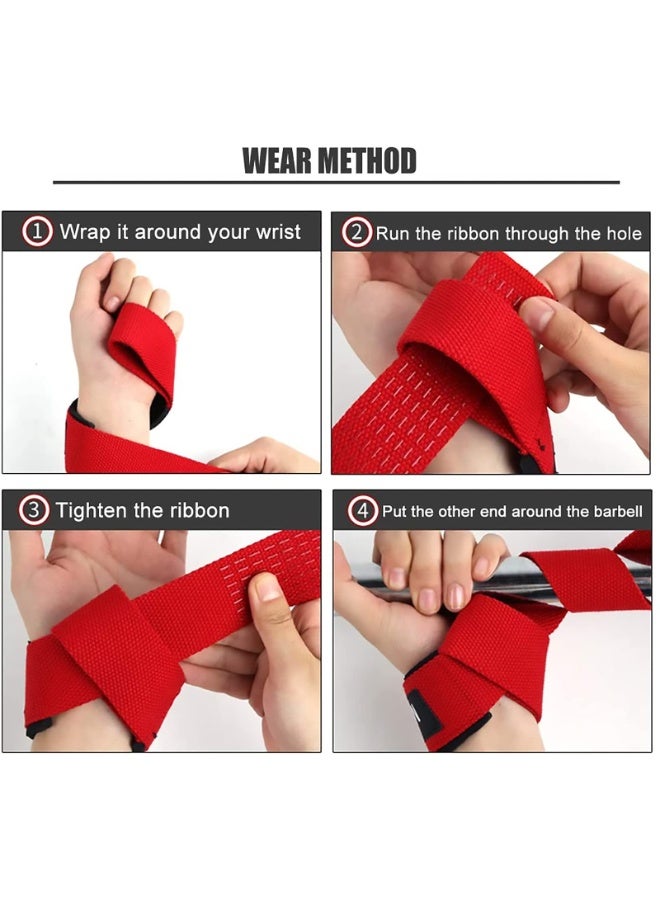 WEAR METHOD

1 Wrap it around your wrist

2 Run the ribbon through the hole

3 Tighten the ribbon

4 Put the other end around the barbell