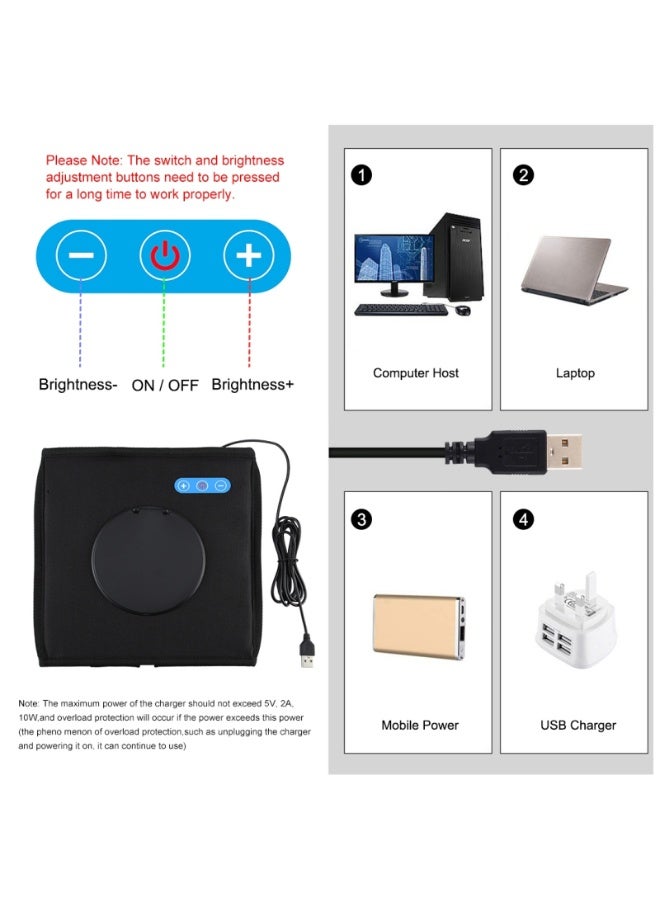 Please Note: The switch and brightness adjustment buttons need to be pressed for a long time to work properly.

Brightness- ON / OFF Brightness+

Note: The maximum power of the charger should not exceed 5V, 2A, 10W,and overload protection will occur if the power exceeds this power (the pheno menon of overload protection,such as unplugging the charger and powering it on, it can continue to use)

1
Computer Host

2
Laptop

3
Mobile Power

4
USB Charger