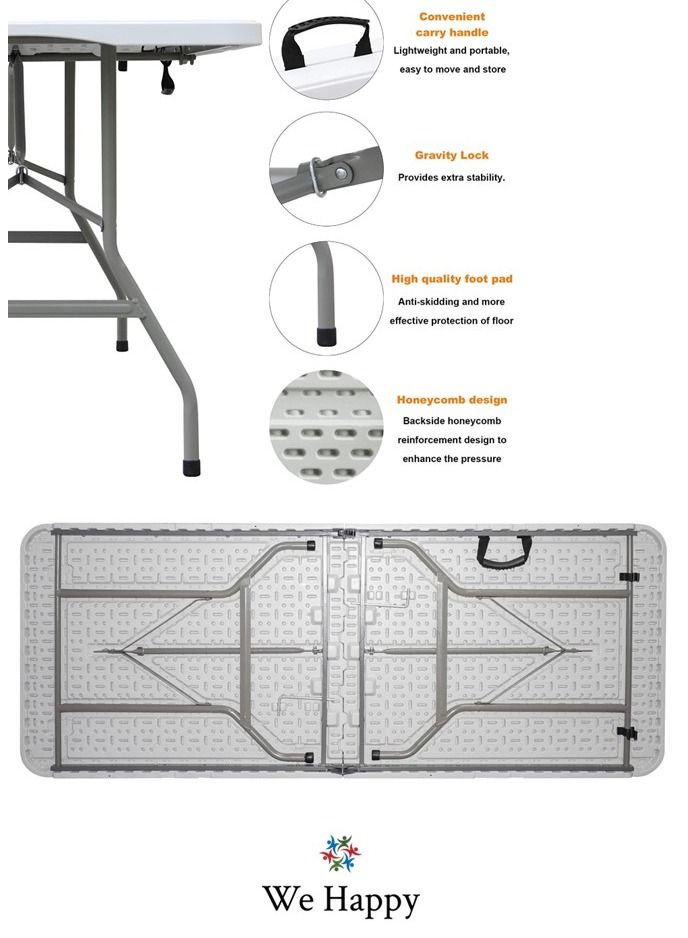 Convenient carry handle
Lightweight and portable, easy to move and store

Gravity Lock
Provides extra stability.

High quality foot pad
Anti-skidding and more effective protection of floor

Honeycomb design
Backside honeycomb reinforcement design to enhance the pressure

We Happy