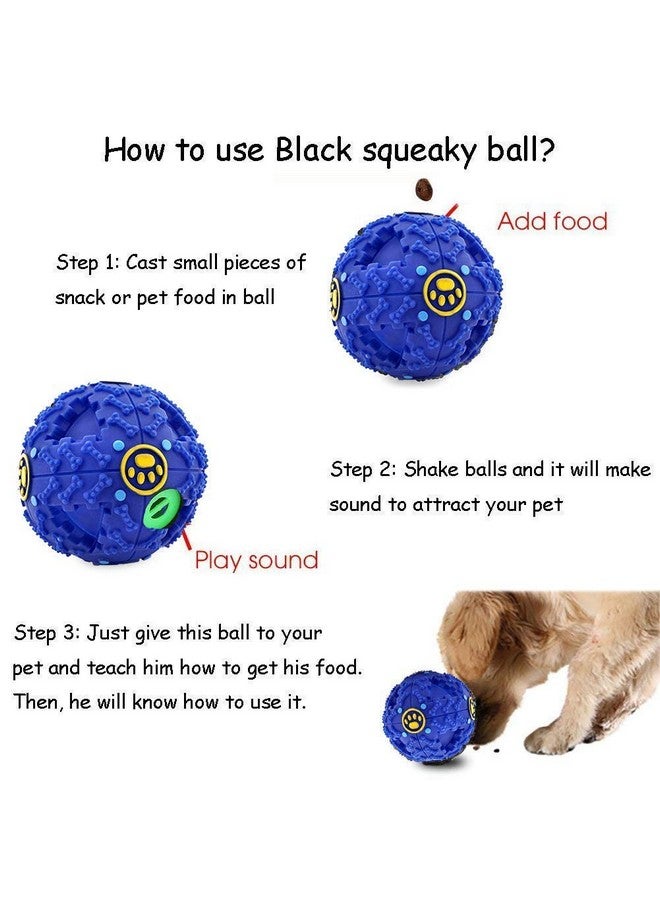 How to use Black squeaky ball?

Add food

Step 1: Cast small pieces of snack or pet food in ball

Step 2: Shake balls and it will make sound to attract your pet

Play sound

Step 3: Just give this ball to your pet and teach him how to get his food. Then, he will know how to use it.