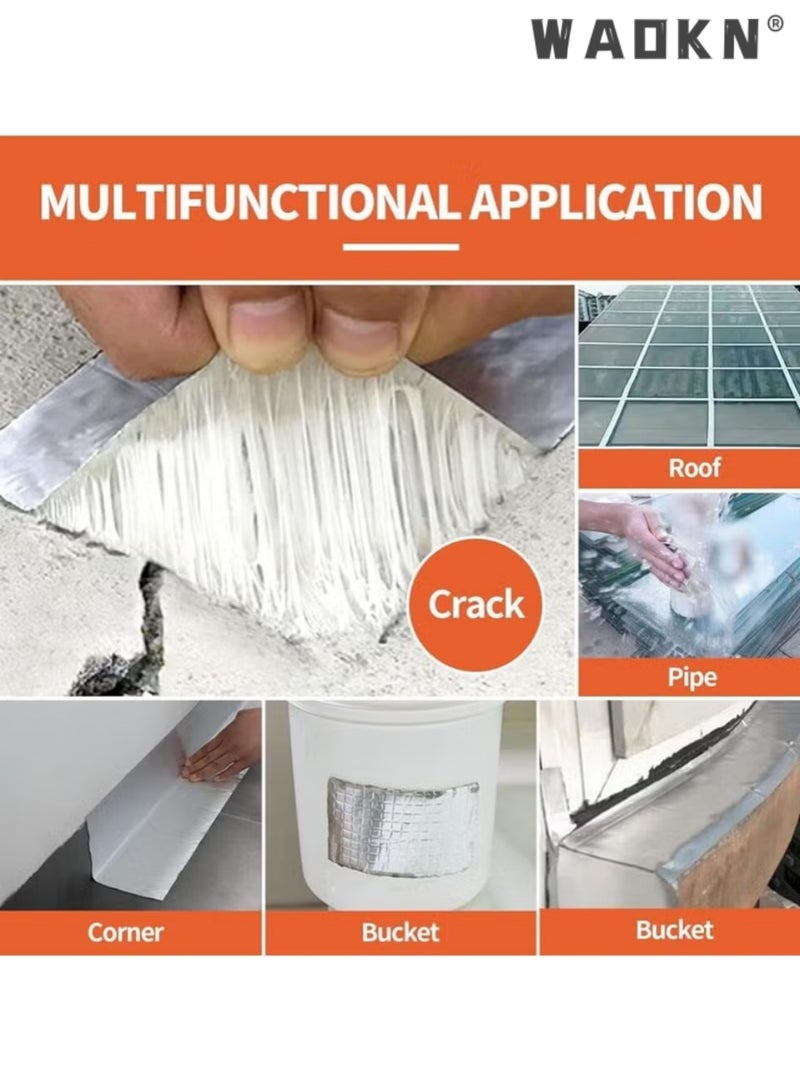 WAOKN®

MULTIFUNCTIONAL APPLICATION

Crack

Roof

Pipe

Corner

Bucket

Bucket