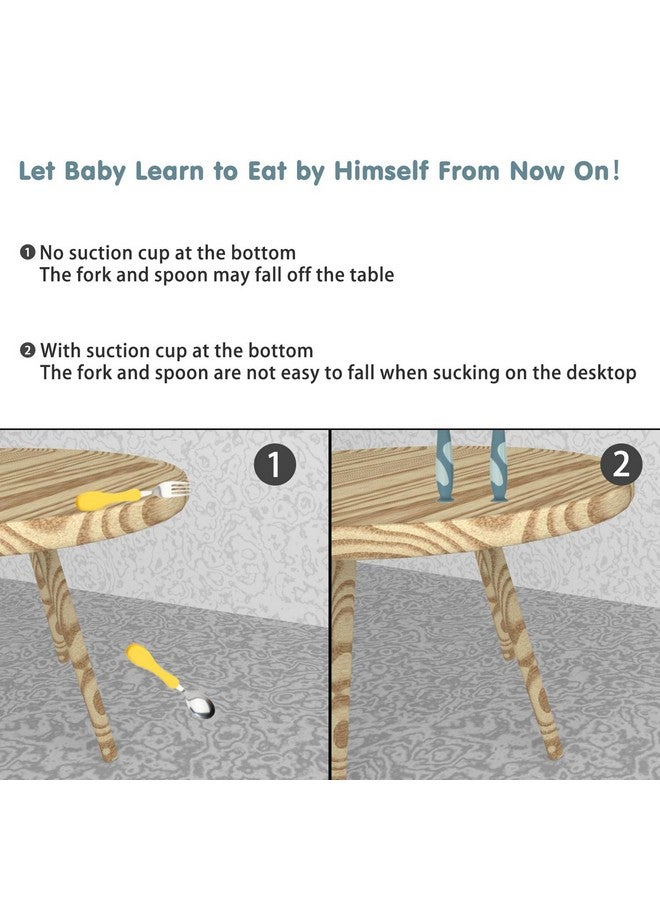 Let Baby Learn to Eat by Himself From Now On!

❶ No suction cup at the bottom
The fork and spoon may fall off the table

❷ With suction cup at the bottom
The fork and spoon are not easy to fall when sucking on the desktop

1

2