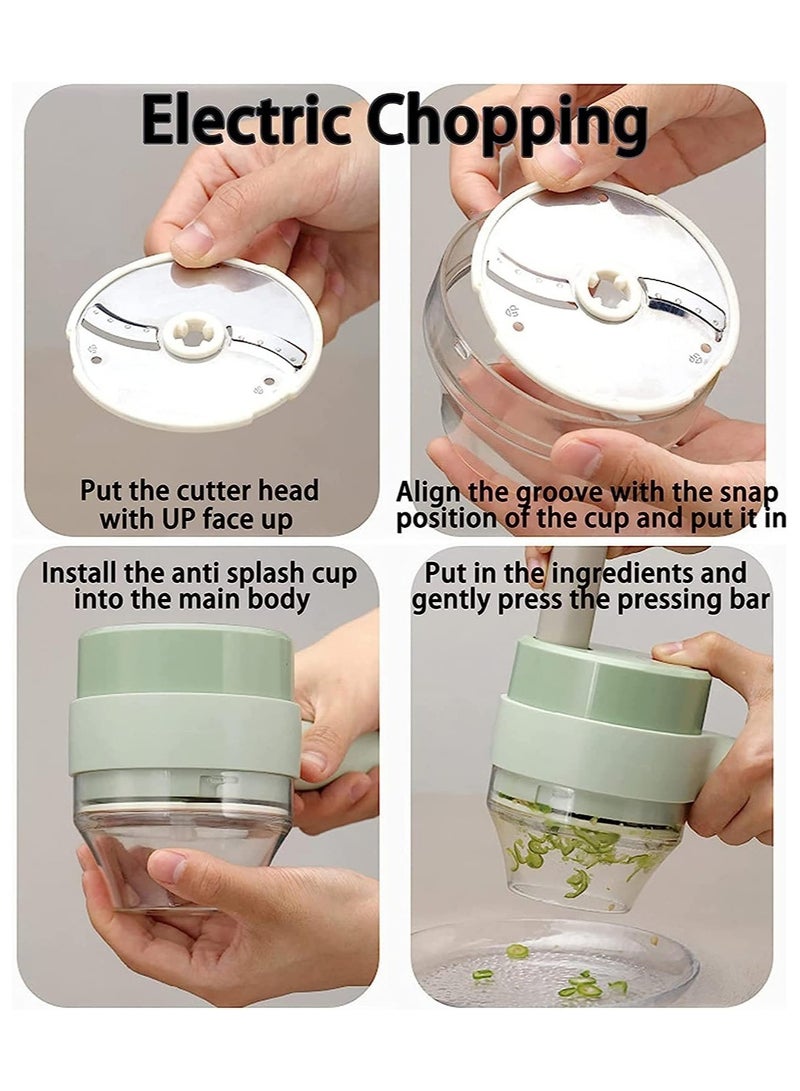 Electric Chopping

Put the cutter head with UP face up

Align the groove with the snap position of the cup and put it in

Install the anti splash cup into the main body

Put in the ingredients and gently press the pressing bar