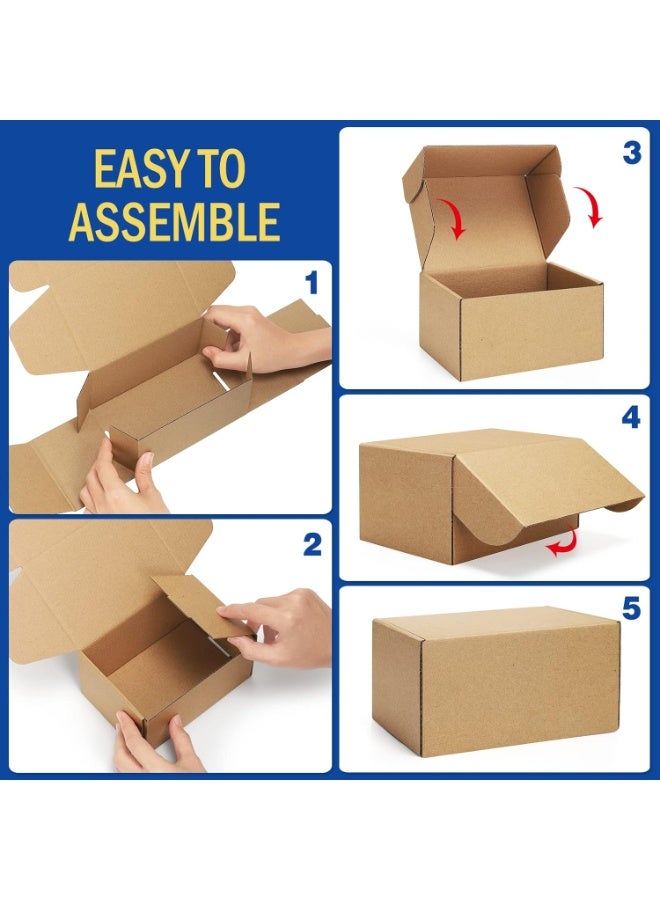 EASY TO ASSEMBLE

1

2

3

4

5