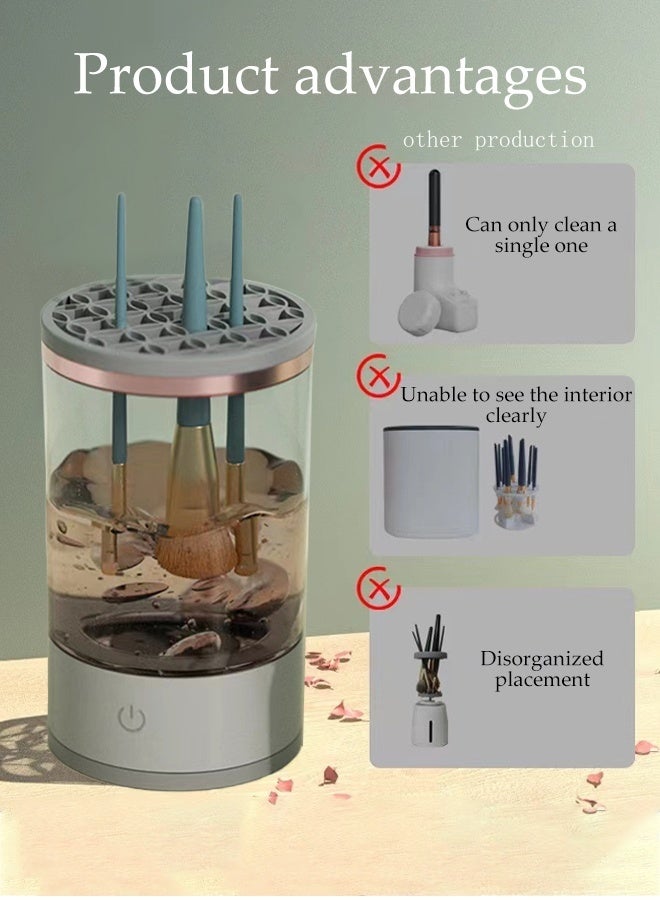 Product advantages

other production

Can only clean a single one

Unable to see the interior clearly

Disorganized placement