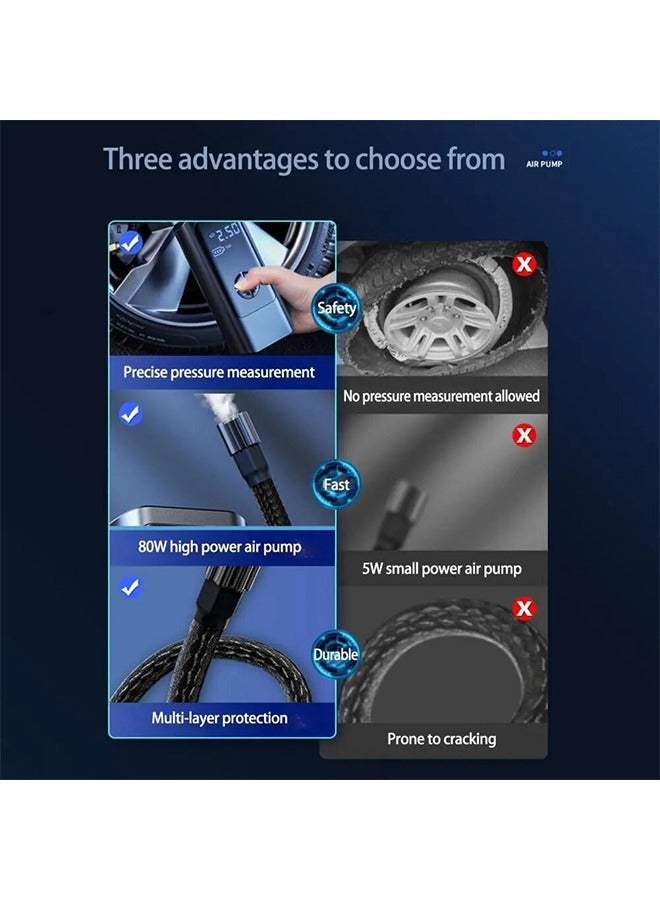 Three advantages to choose from

AIR PUMP

2.50

Safety

Precise pressure measurement

No pressure measurement allowed

Fast

80W high power air pump

5W small power air pump

Durable

Multi-layer protection

Prone to cracking