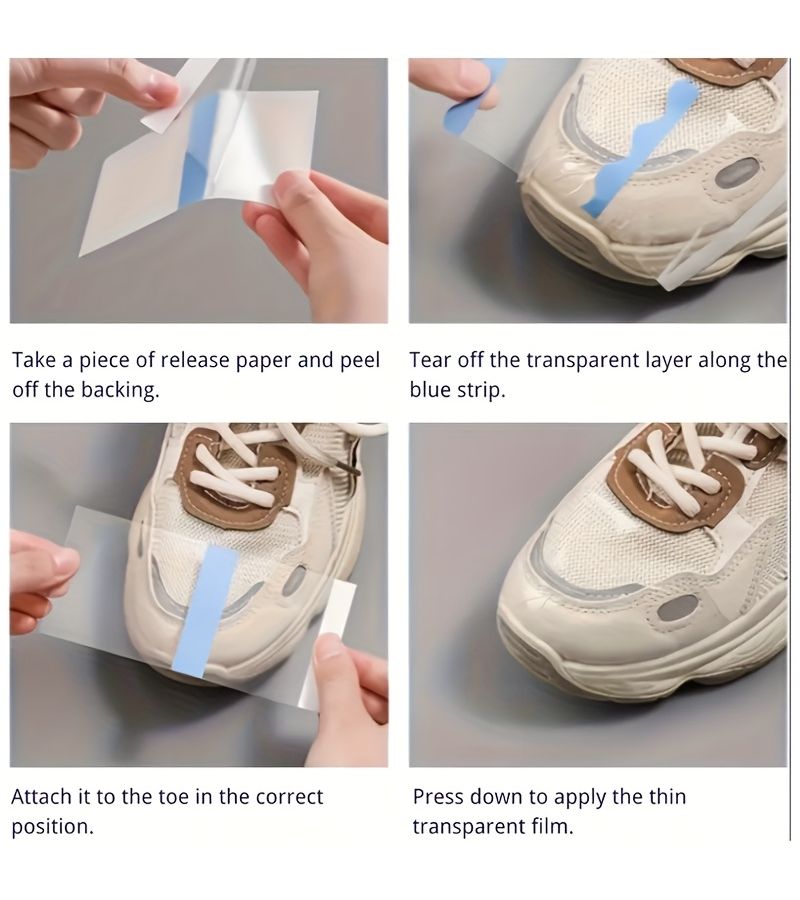 Take a piece of release paper and peel off the backing.

Tear off the transparent layer along the blue strip.

Attach it to the toe in the correct position.

Press down to apply the thin transparent film.