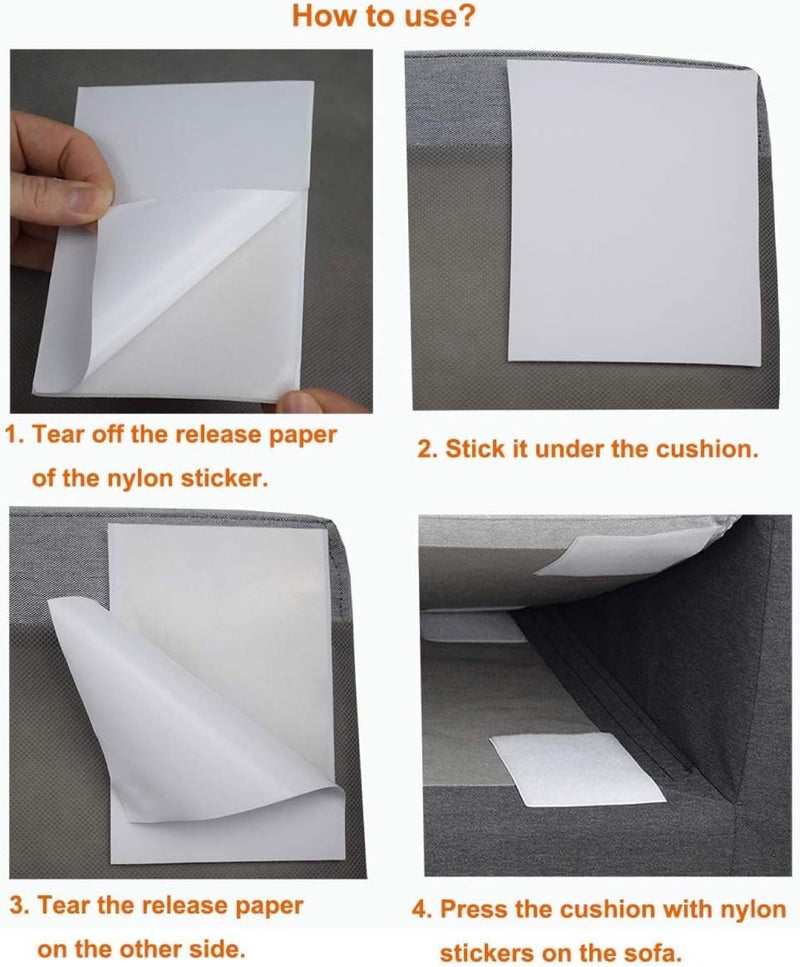 How to use?

1. Tear off the release paper of the nylon sticker.

2. Stick it under the cushion.

3. Tear the release paper on the other side.

4. Press the cushion with nylon stickers on the sofa.