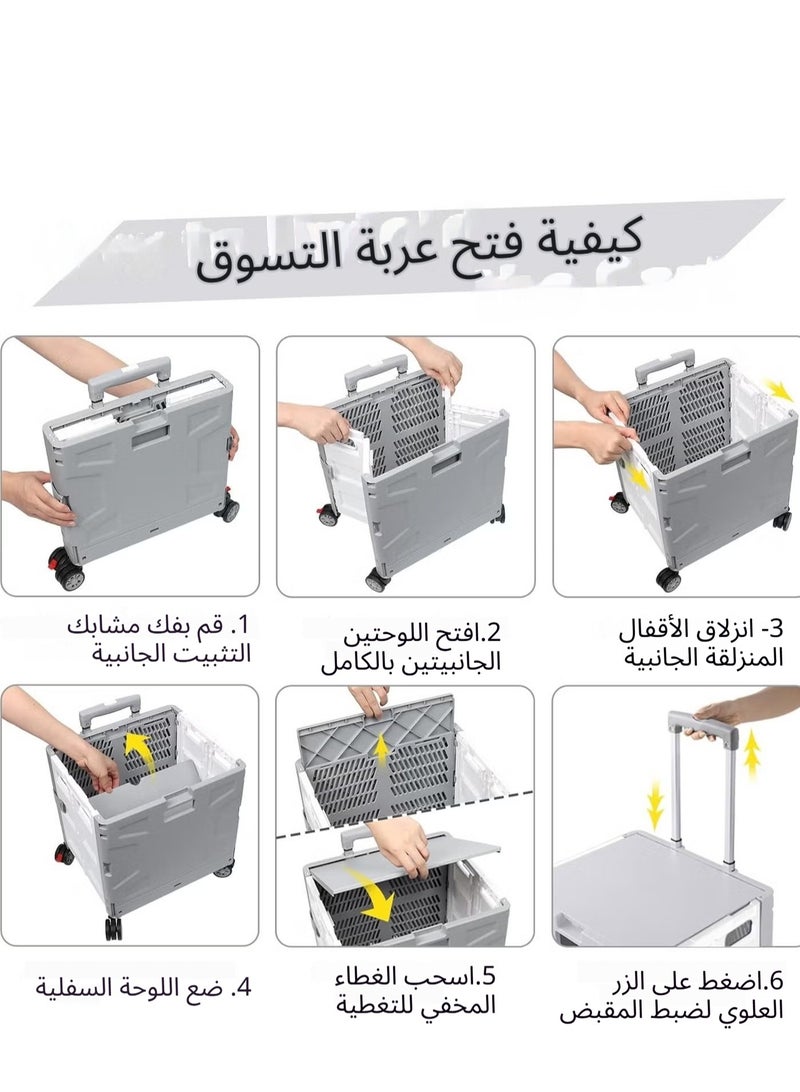 كيفية فتح عربة التسوق

1. قم بفك مشابك التثبيت الجانبية

2.افتح اللوحتين الجانبيتين بالكامل

3- انزلاق الأقفال المنزلقة الجانبية

4. ضع اللوحة السفلية

5.اسحب الغطاء المخفي للتغطية

6.اضغط على الزر العلوي لضبط المقبض