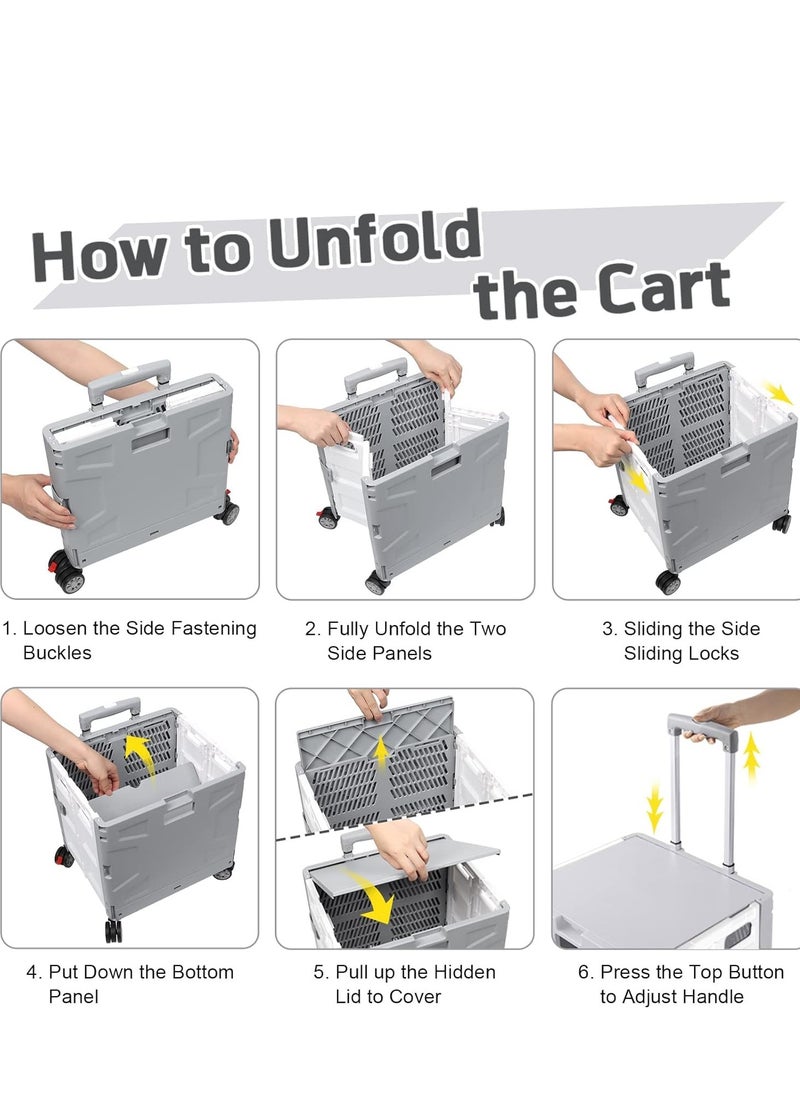 How to Unfold the Cart

1. Loosen the Side Fastening Buckles

2. Fully Unfold the Two Side Panels

3. Sliding the Side Sliding Locks

4. Put Down the Bottom Panel

5. Pull up the Hidden Lid to Cover

6. Press the Top Button to Adjust Handle