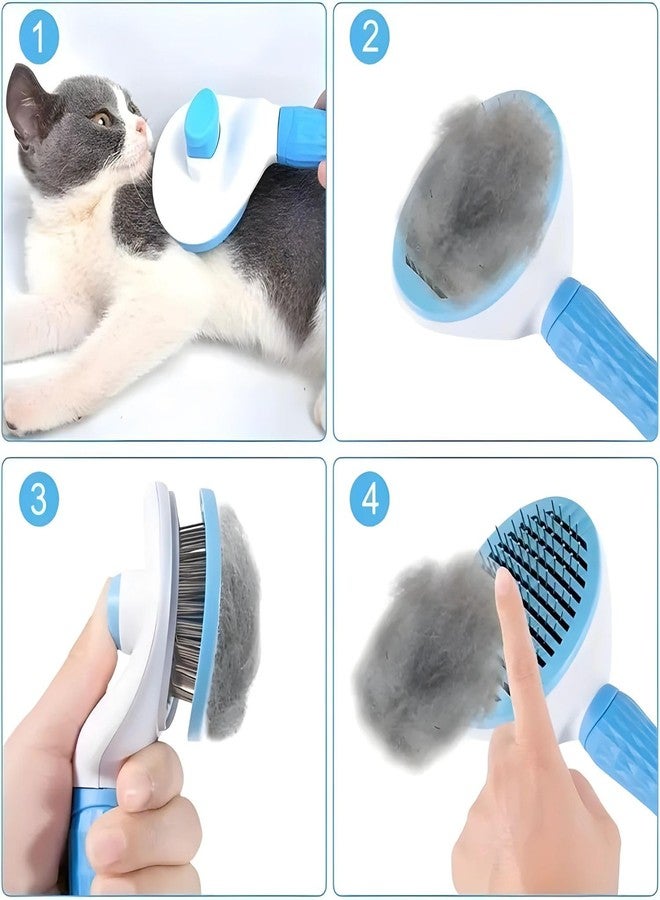 1

2

3

4