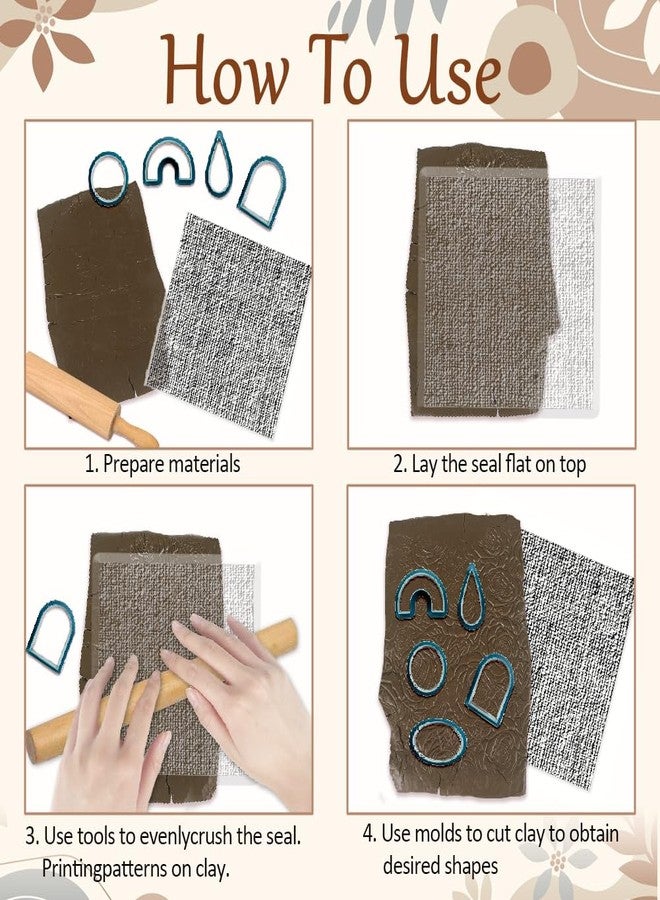 How To Use

1. Prepare materials

2. Lay the seal flat on top

3. Use tools to evenlycrush the seal. Printingpatterns on clay.

4. Use molds to cut clay to obtain desired shapes